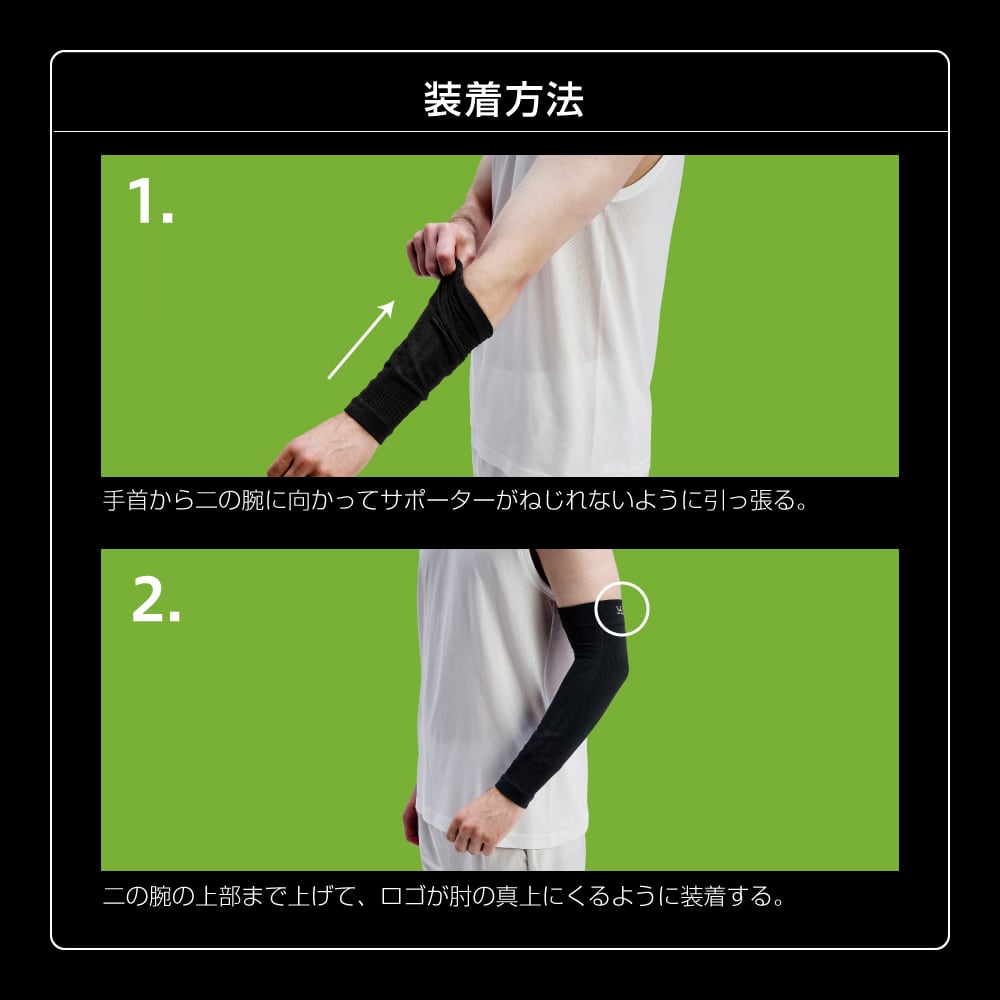 装着方法

1.

手首から二の腕に向かってサポーターがねじれないように引っ張る。

2.

二の腕の上部まで上げて、ロゴが肘の真上にくるように装着する。