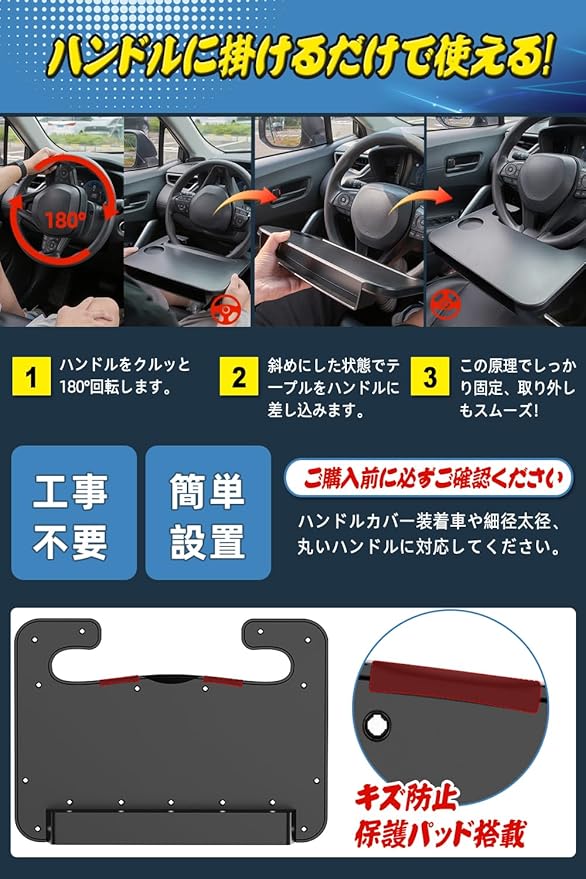 ハンドルに掛けるだけで使える!

180°

1 ハンドルをクルッと180°回転します。

2 斜めにした状態でテーブルをハンドルに差し込みます。

3 この原理でしっかり固定、取り外しもスムーズ!

工事不要

簡単設置

ご購入前に必ずご確認ください

ハンドルカバー装着車や細径太径、丸いハンドルに対応してください。

キズ防止
保護パッド搭載