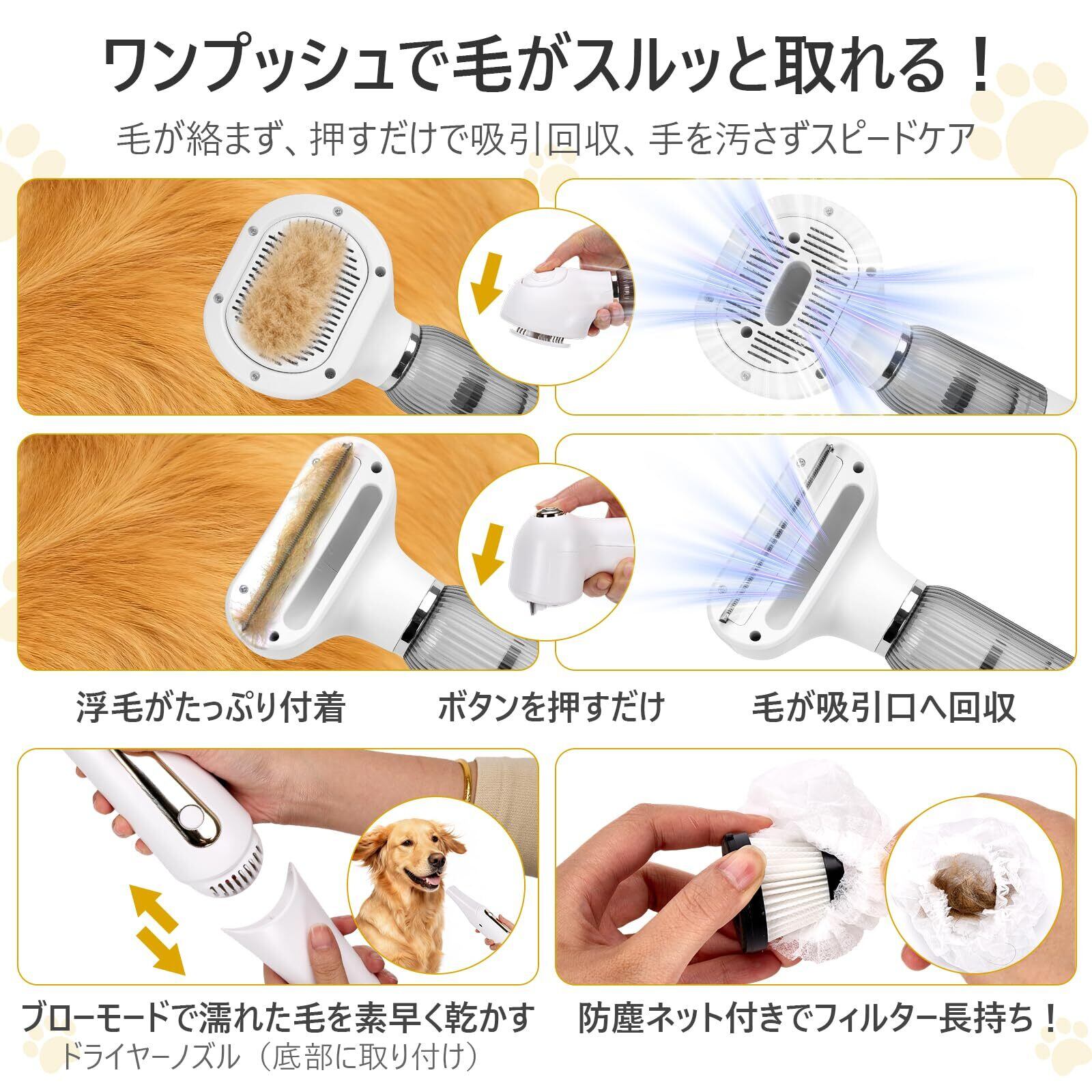 ワンプッシュで毛がスルッと取れる！

毛が絡まず、押すだけで吸引回収、手を汚さずスピードケア

浮毛がたっぷり付着

ボタンを押すだけ

毛が吸引口へ回収

ブローモードで濡れた毛を素早く乾かす

ドライヤーノズル（底部に取り付け）

防塵ネット付きでフィルター長持ち！