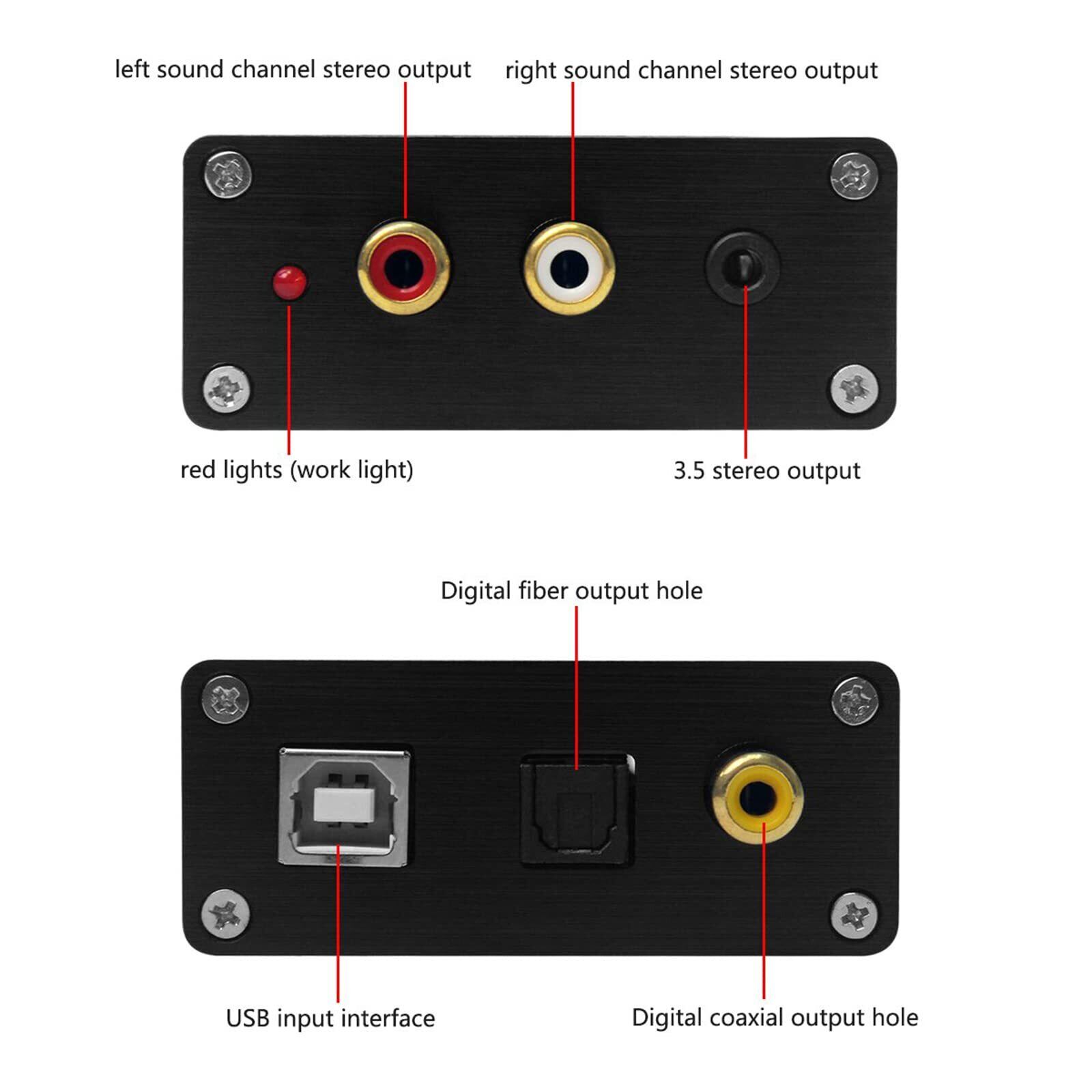 left sound channel stereo output

right sound channel stereo output

red lights (work light)

3.5 stereo output

Digital fiber output hole

USB input interface

Digital coaxial output hole