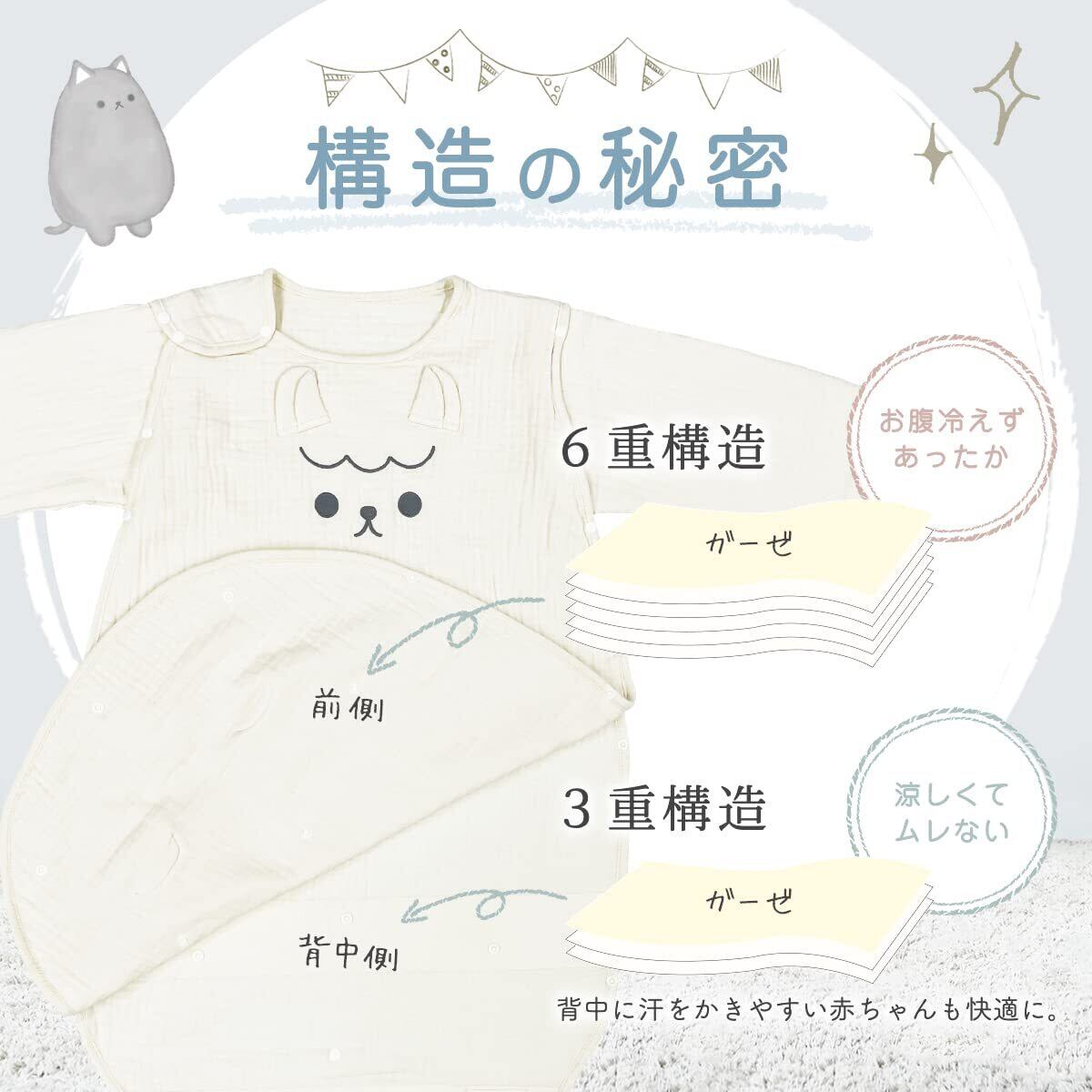 構造の秘密

6重構造

お腹冷えず
あったか

ガーゼ

前側

3重構造

涼しくて
ムレない

ガーゼ

背中側

背中に汗をかきやすい赤ちゃんも快適に。