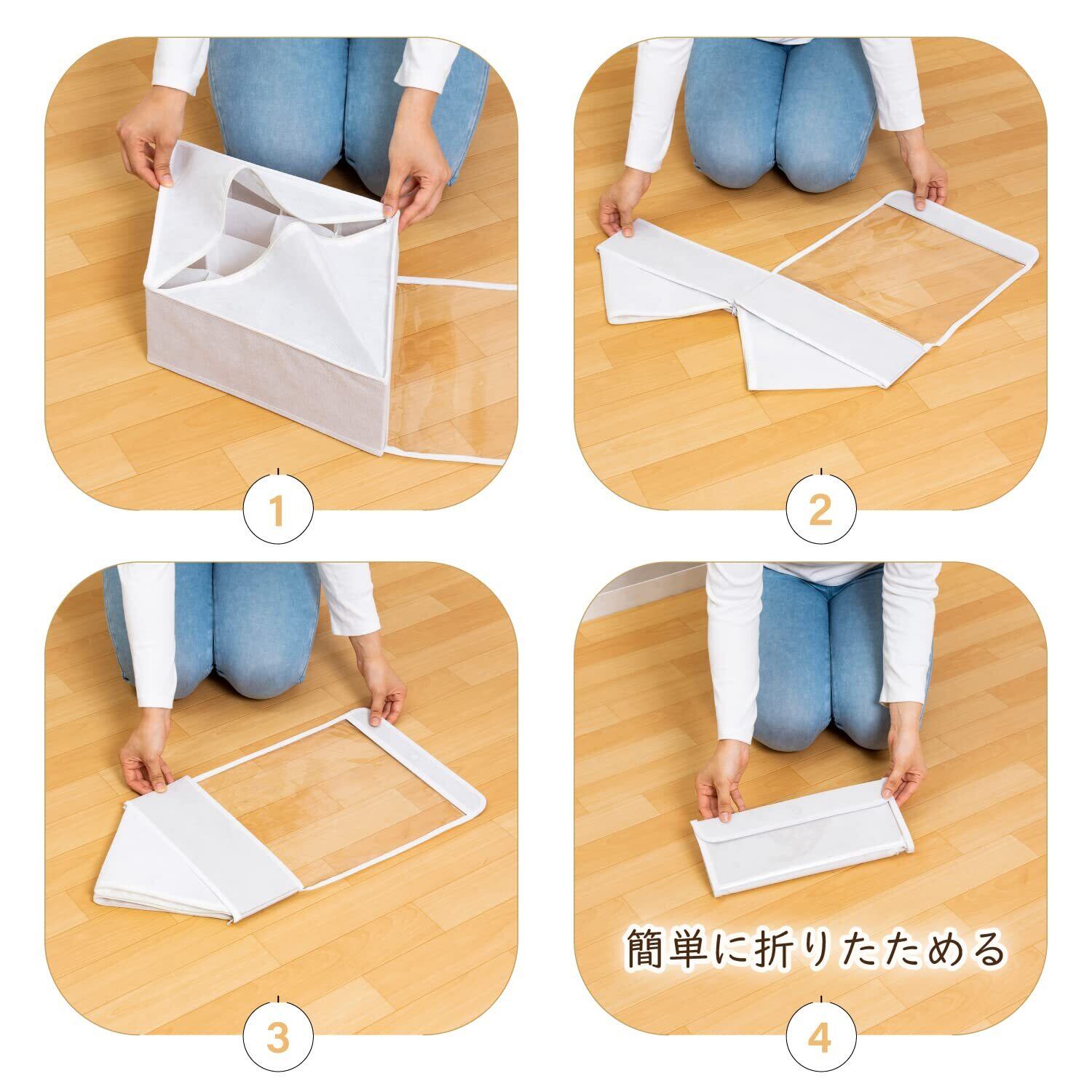 1

2

3

簡単に折りたためる

4