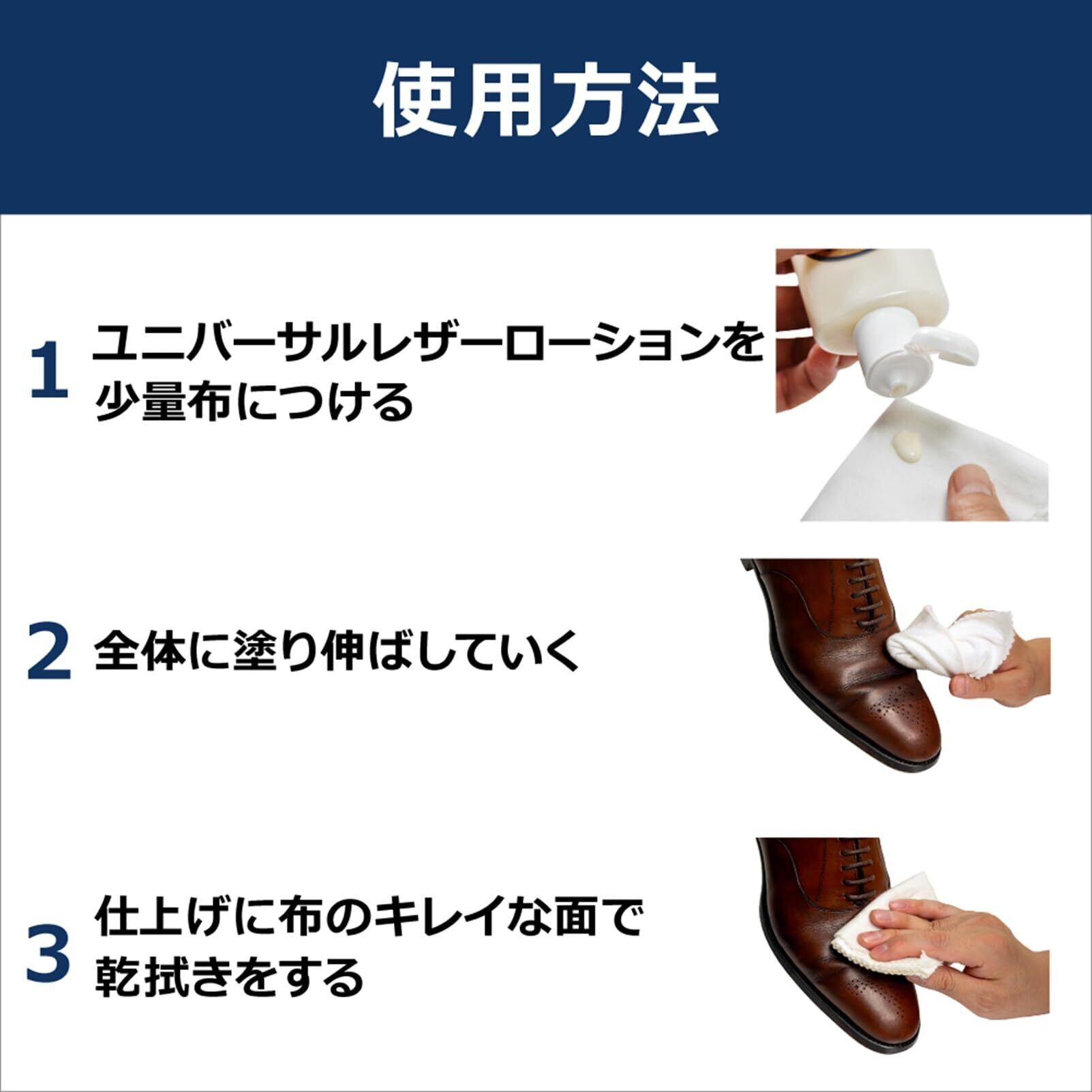 使用方法

1 ユニバーサルレザーローションを少量布につける

2 全体に塗り伸ばしていく

3 仕上げに布のキレイな面で乾拭きをする