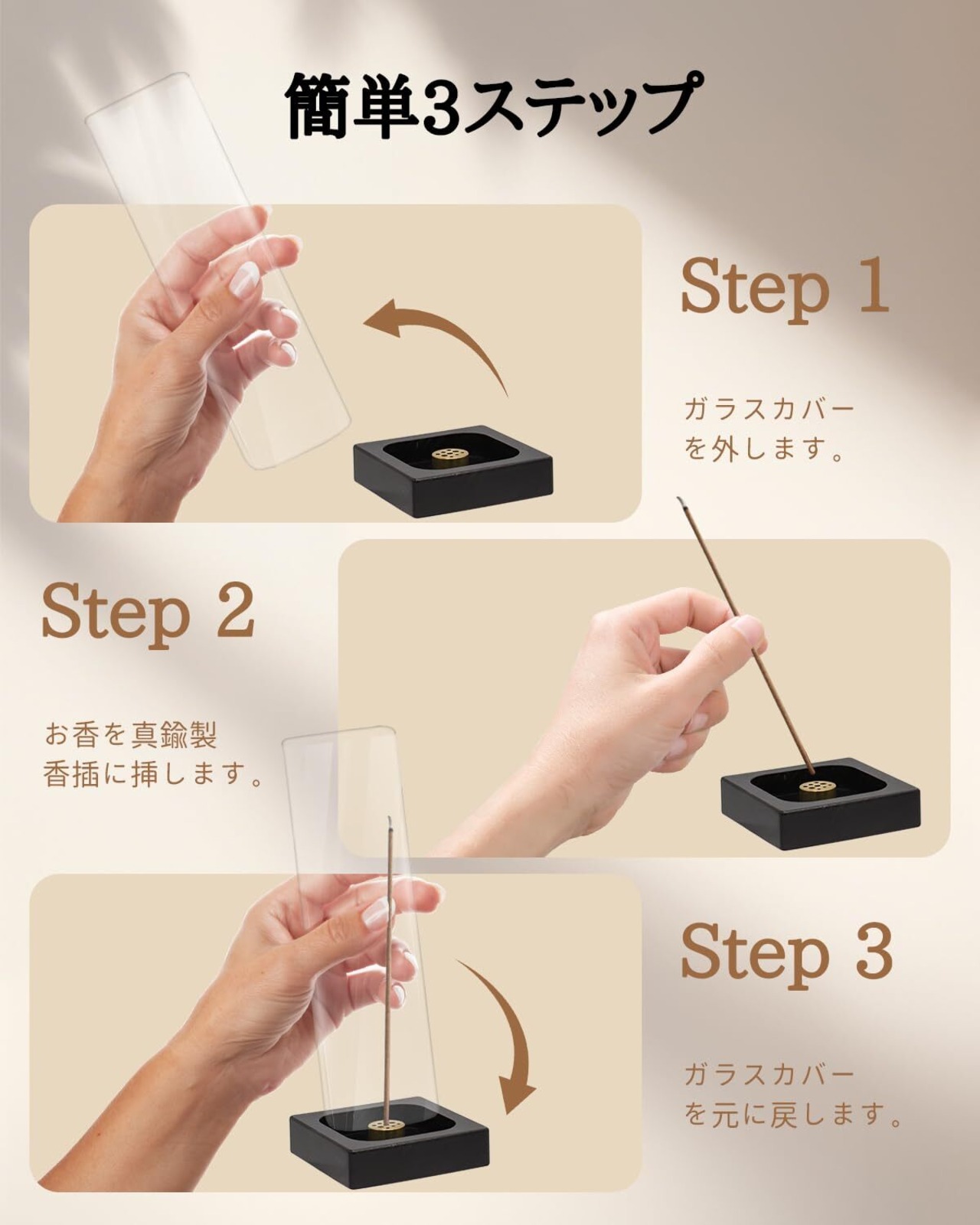 簡単3ステップ

Step 1

ガラスカバーを外します。

Step 2

お香を真鍮製香插に挿します。

Step 3

ガラスカバーを元に戻します。