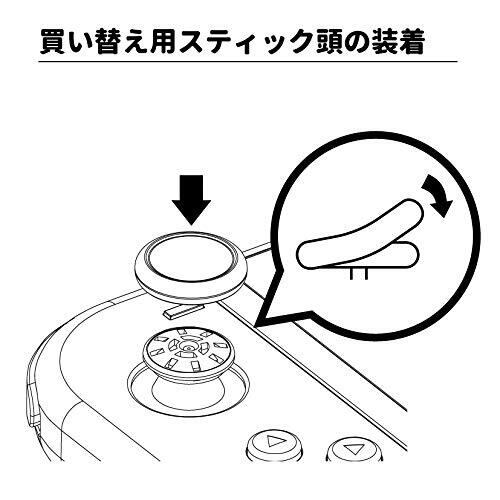 買い替え用スティック頭の装着