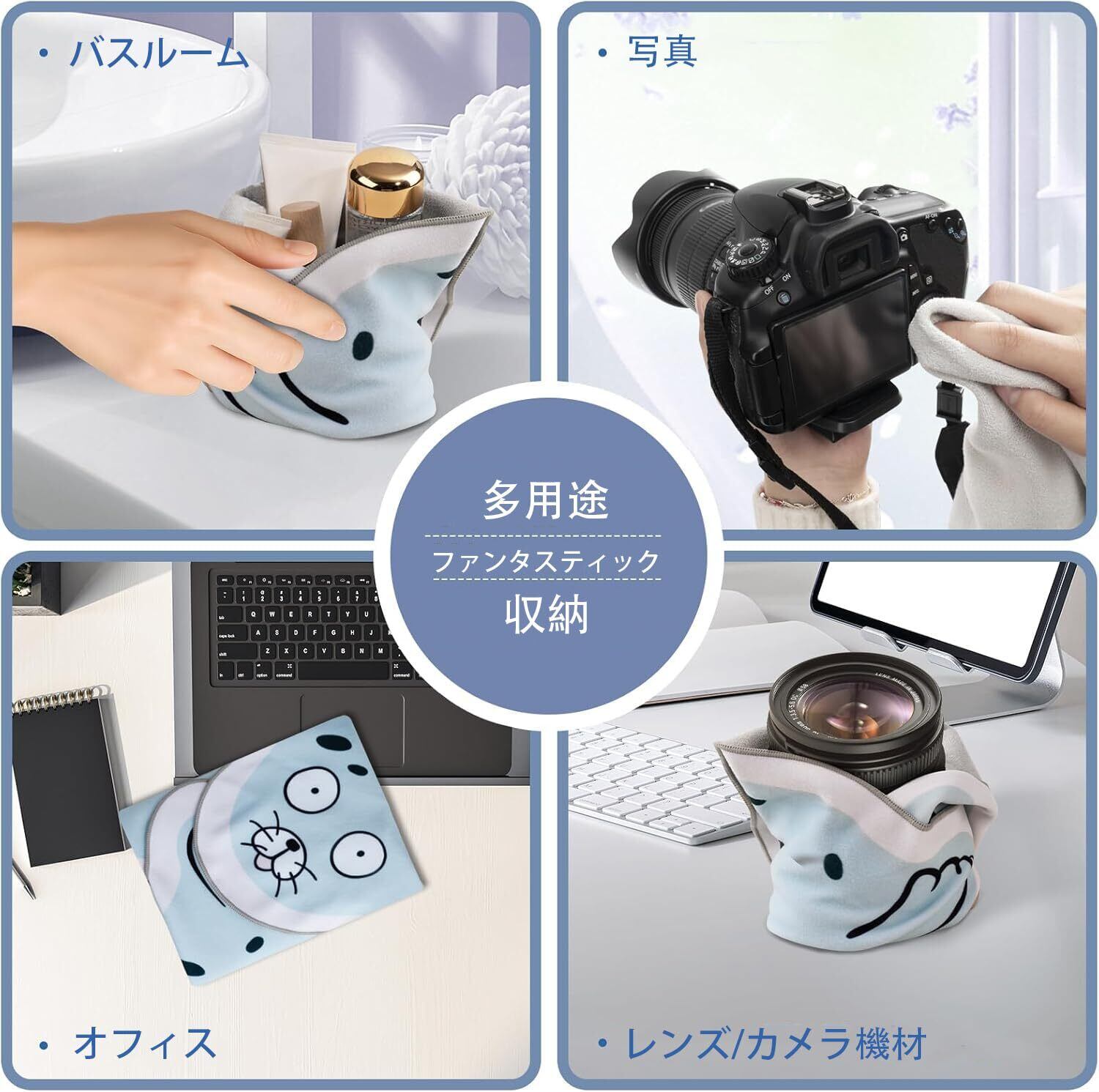 ・バスルーム

・写真

多用途

ファンタスティック

収納

・オフィス

・レンズ/カメラ機材