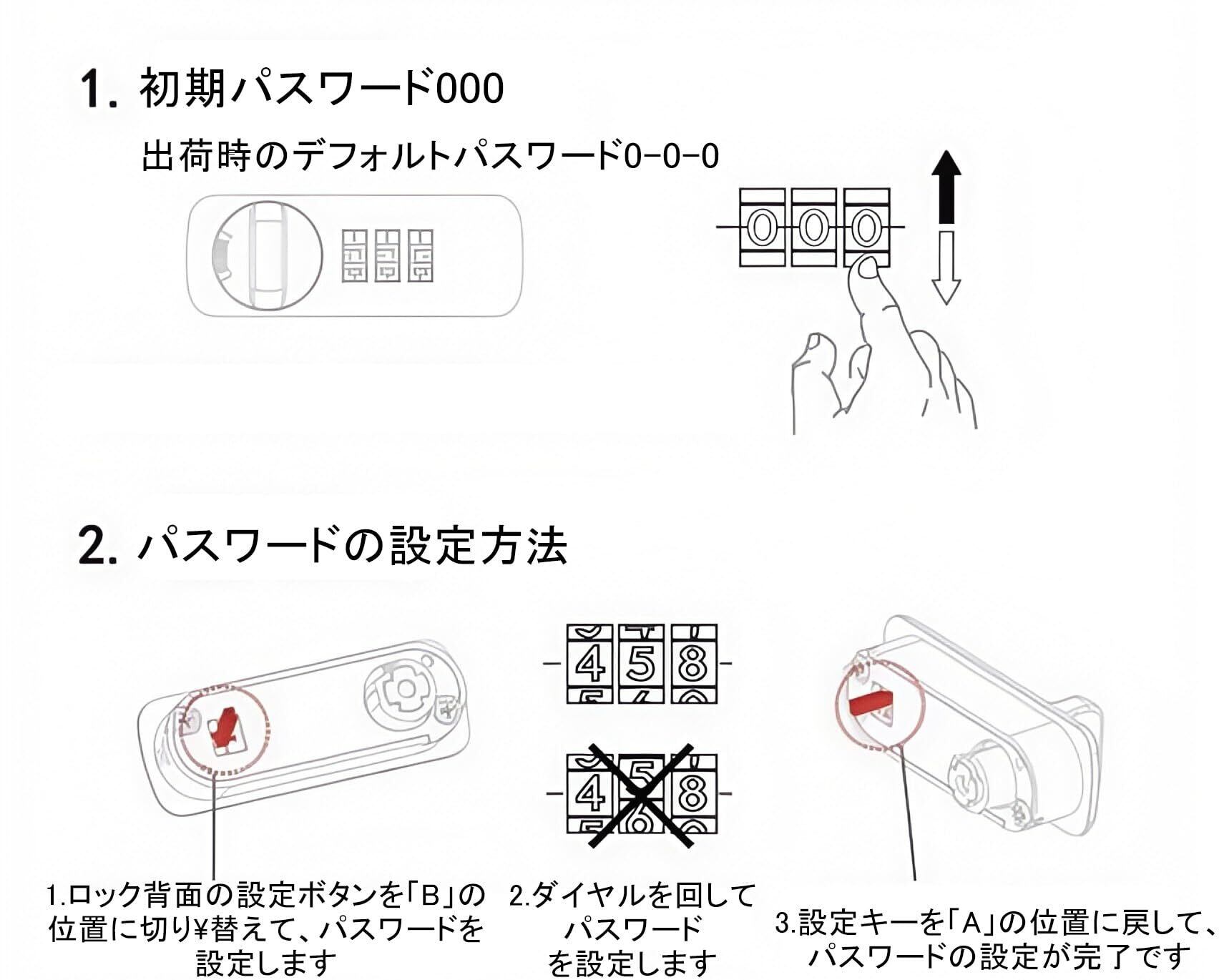 1. 初期パスワード000

出荷時のデフォルトパスワード0-0-0

000

2. パスワードの設定方法

458

458

1.ロック背面の設定ボタンを「B」の位置に切り¥替えて、パスワードを設定します

2.ダイヤルを回してパスワードを設定します

3.設定キーを「A」の位置に戻して、パスワードの設定が完了です