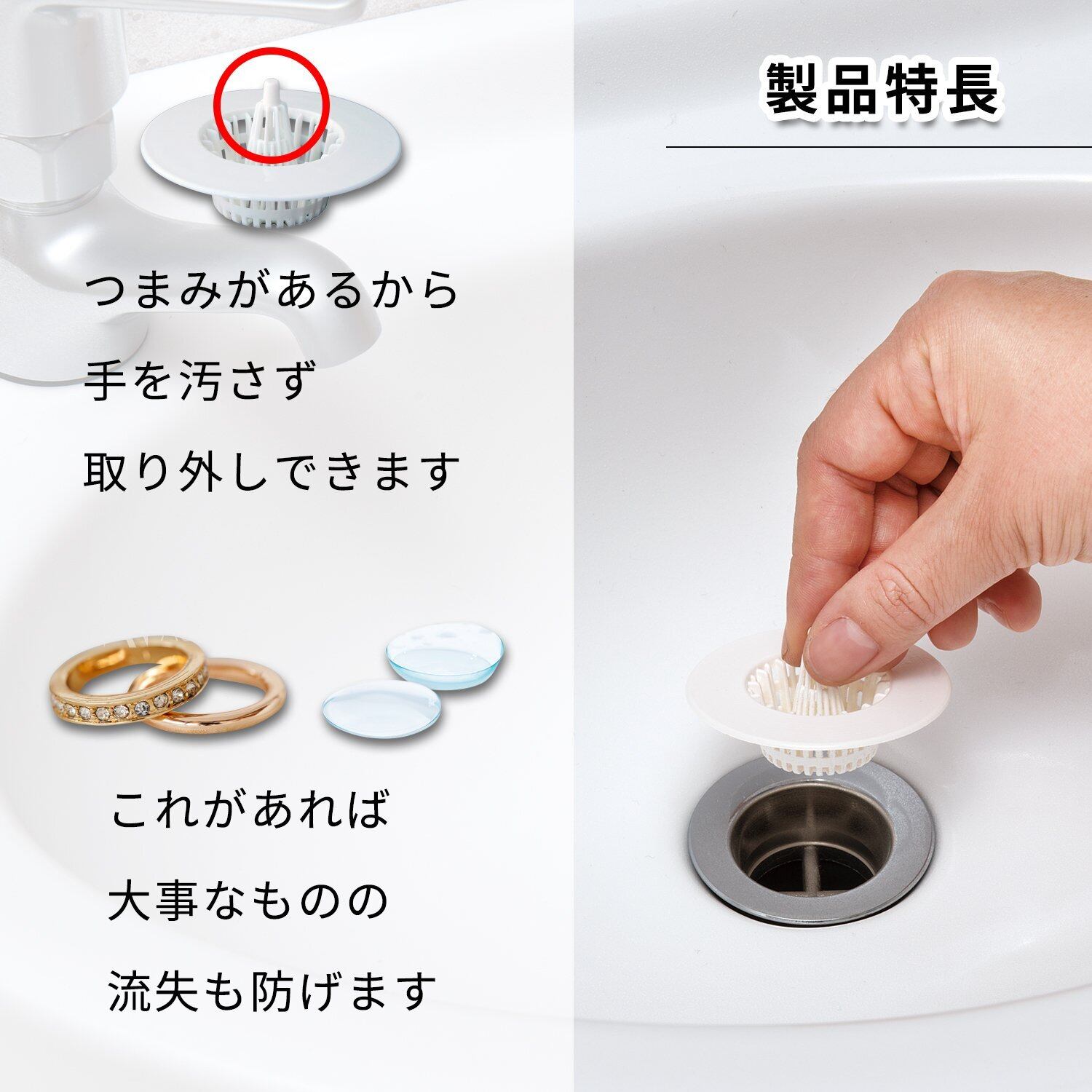 製品特長

つまみがあるから
手を汚さず
取り外しできます

これがあれば
大事なものの
流失も防げます