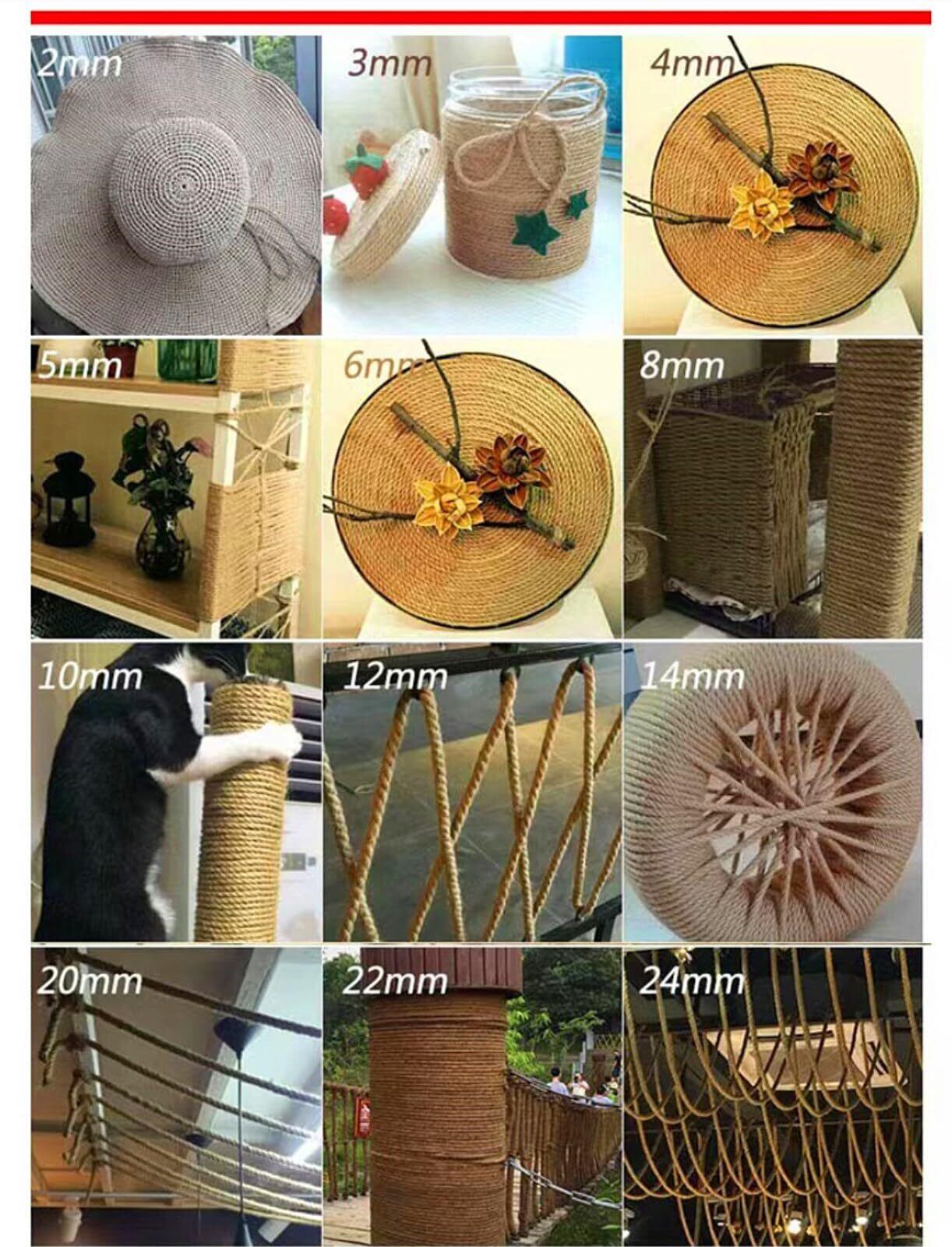 2mm
3mm
4mm
5mm
6mm
8mm
10mm
12mm
14mm
20mm
22mm
24mm