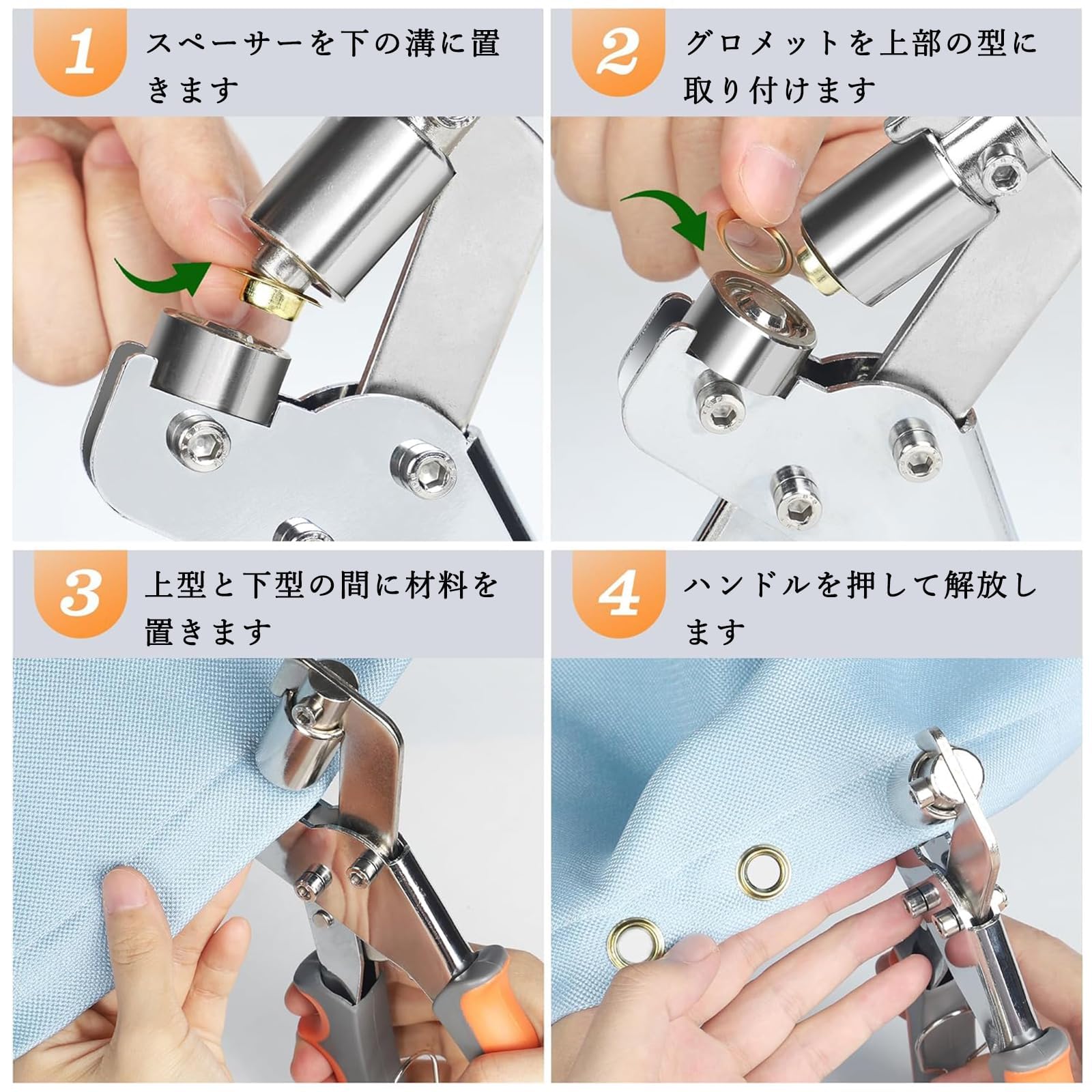 1 スペーサーを下の溝に置きます

2 グロメットを上部の型に取り付けます

3 上型と下型の間に材料を置きます

4 ハンドルを押して解放します