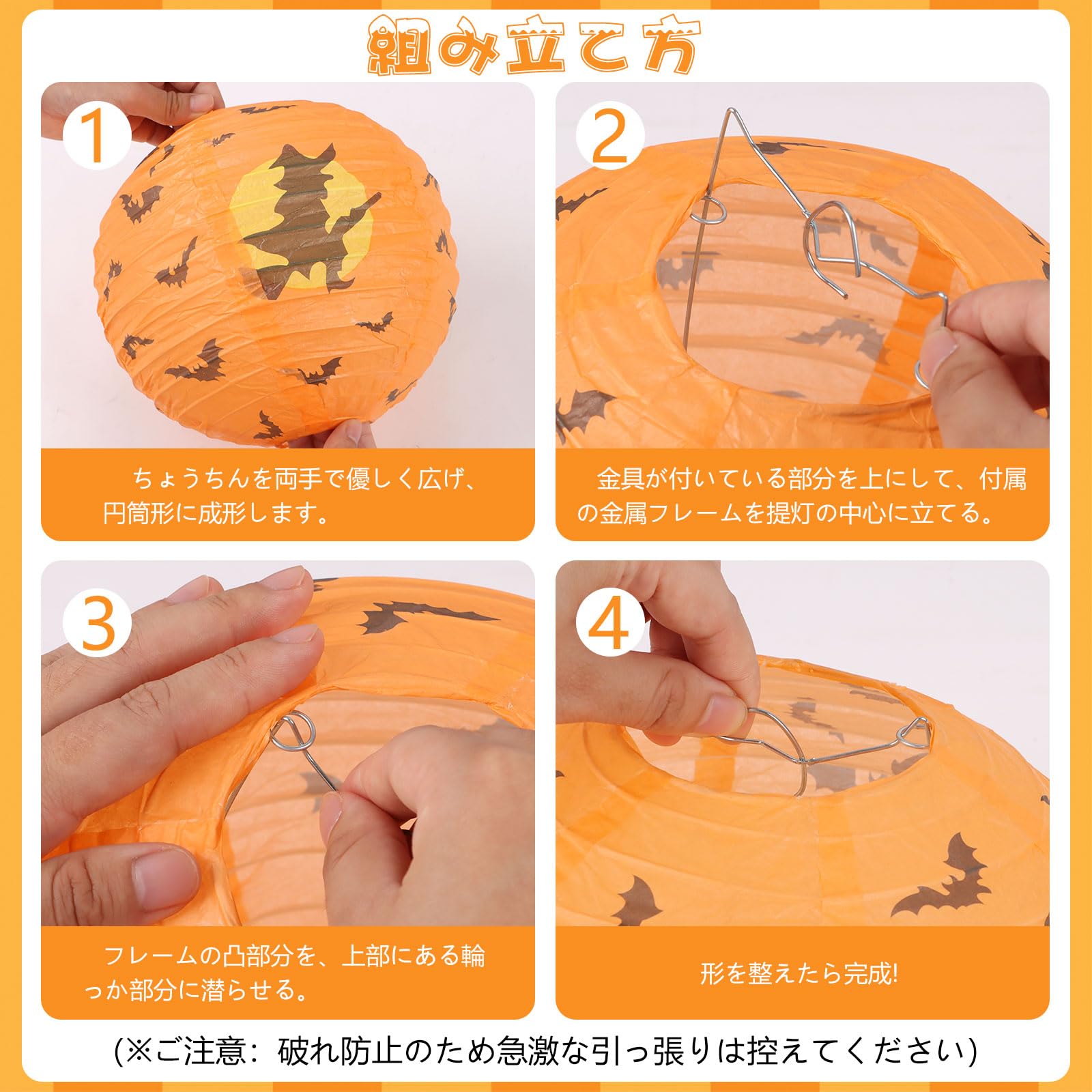 組み立て方

1

ちょうちんを両手で優しく広げ、円筒形に成形します。

2

金具が付いている部分を上にして、付属の金属フレームを提灯の中心に立てる。

3

フレームの凸部分を、上部にある輪っか部分に潜らせる。

4

形を整えたら完成!

(※ご注意：破れ防止のため急激な引っ張りは控えてください)