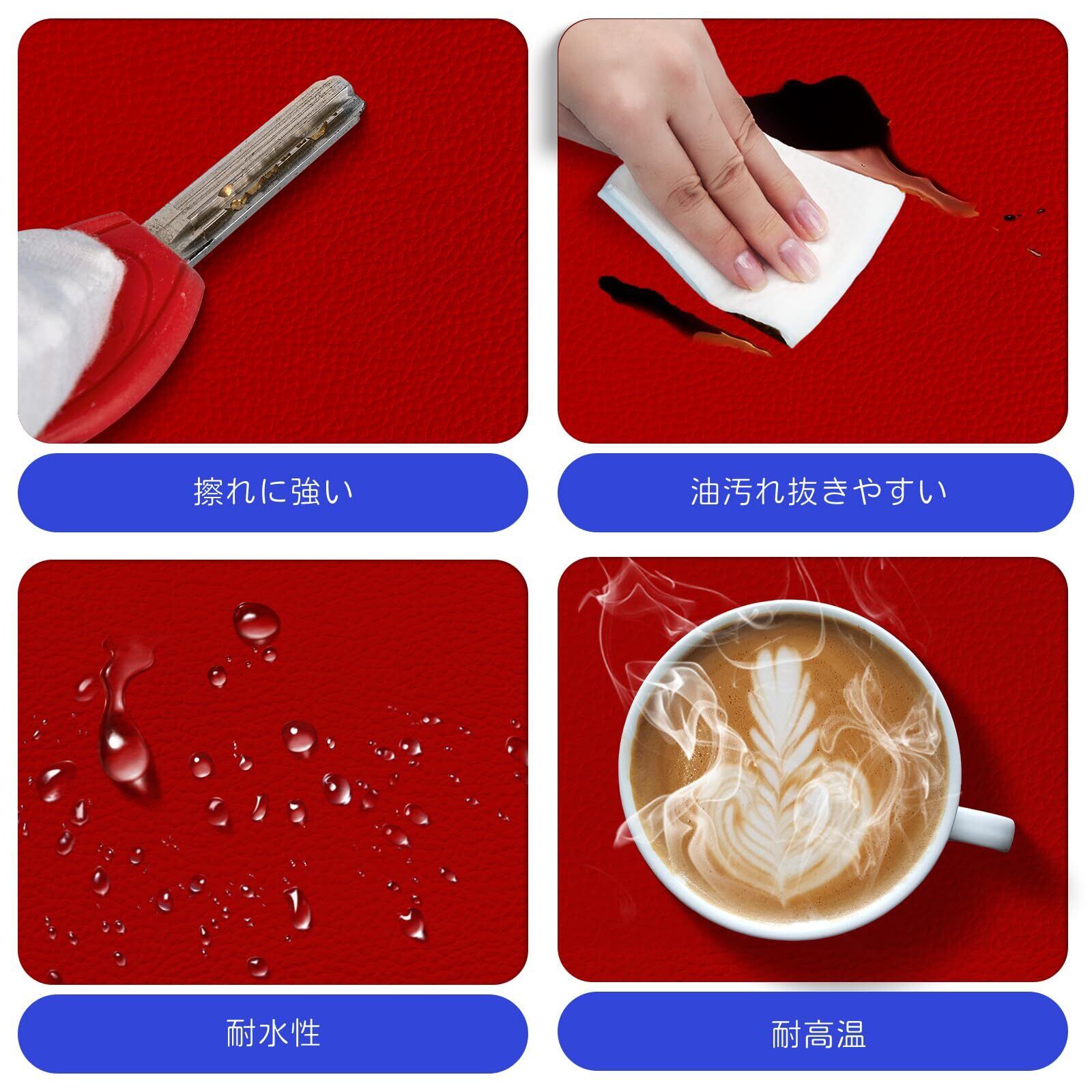 擦れに強い

油汚れ抜きやすい

耐水性

耐高温