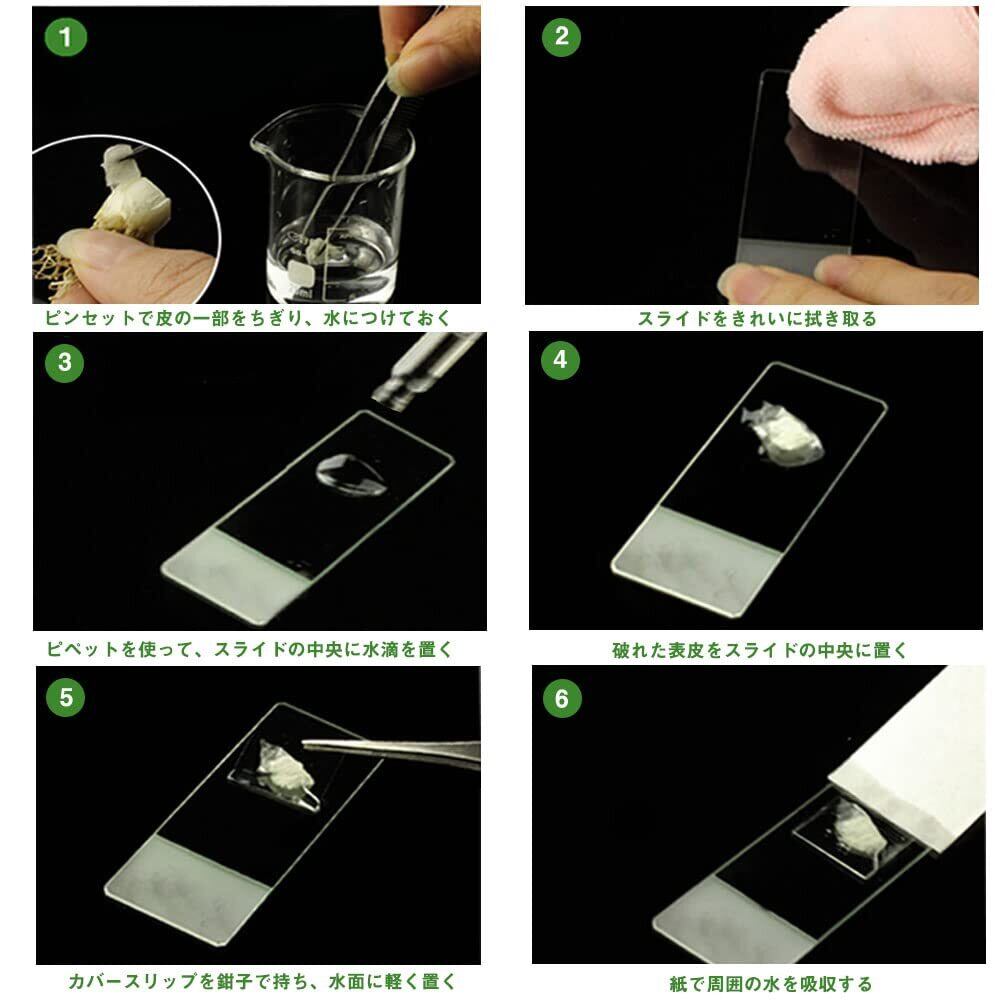 1

ピンセットで皮の一部をちぎり、水につけておく

2

スライドをきれいに拭き取る

3

ピペットを使って、スライドの中央に水滴を置く

4

破れた表皮をスライドの中央に置く

5

カバースリップを鉗子で持ち、水面に軽く置く

6

紙で周囲の水を吸収する