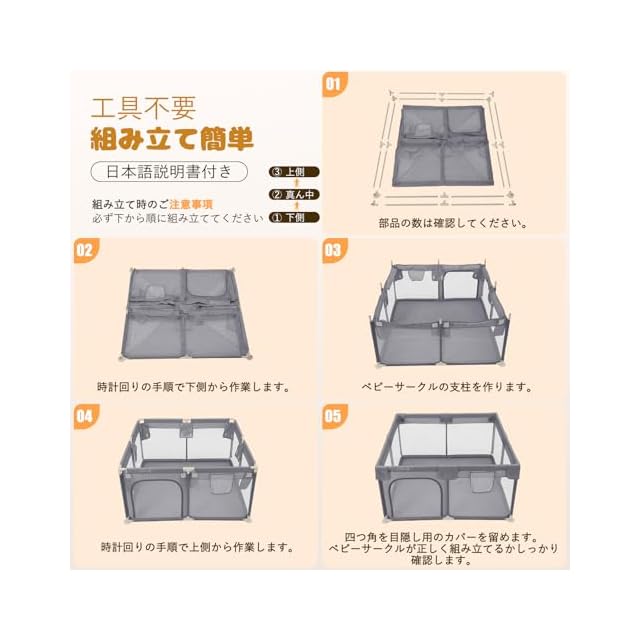 工具不要
組み立て簡単
日本語説明書付き

組み立て時のご注意事項
必ず下から順に組み立ててください

③ 上側
② 真ん中
① 下側

01
部品の数は確認してください。

02
時計回りの手順で下側から作業します。

03
ベビーサークルの支柱を作ります。

04
時計回りの手順で上側から作業します。

05
四つ角を目隠し用のカバーを留めます。
ベビーサークルが正しく組み立てるかしっかり確認します。