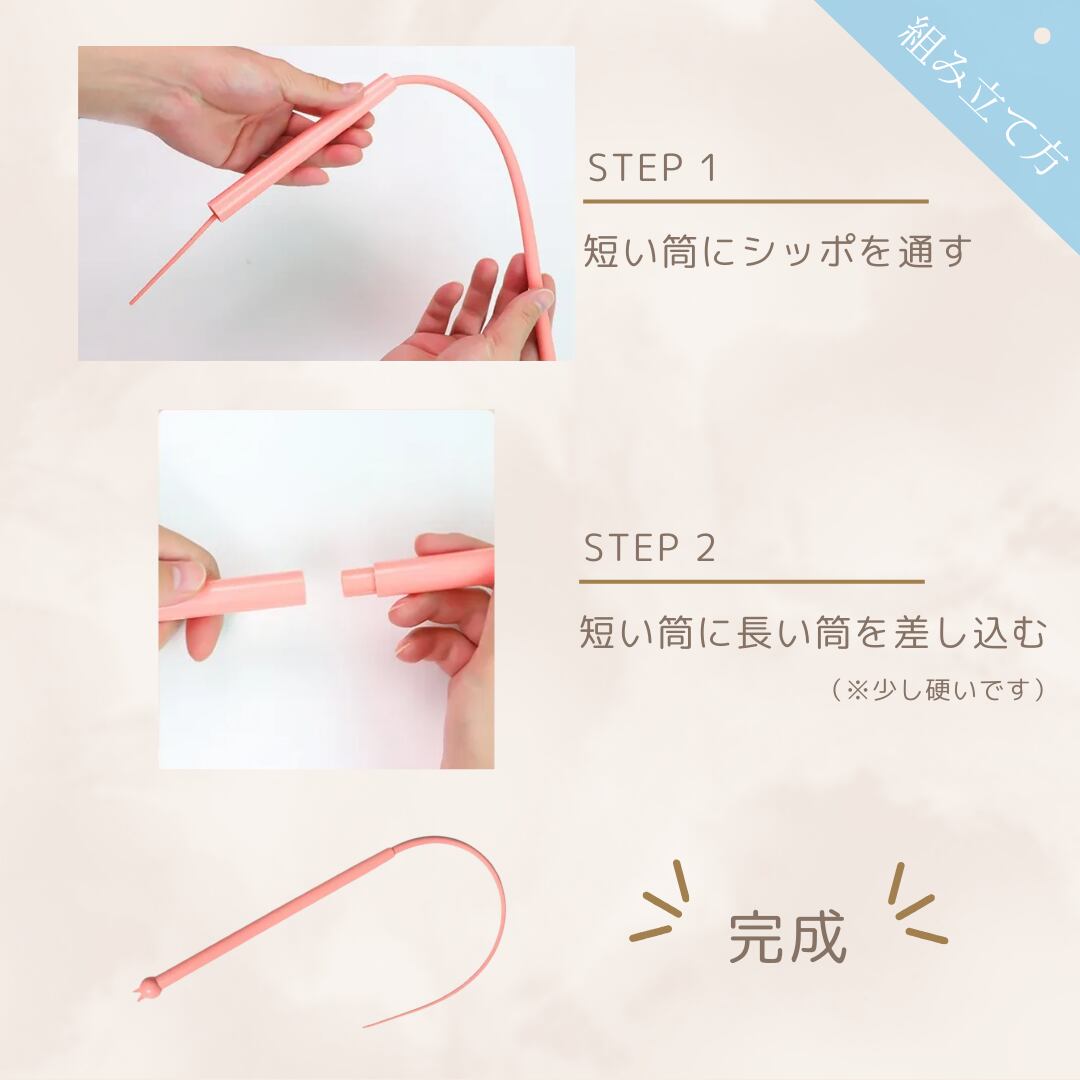 組み立て方

STEP 1

短い筒にシッポを通す

STEP 2

短い筒に長い筒を差し込む

（※少し硬いです）

完成