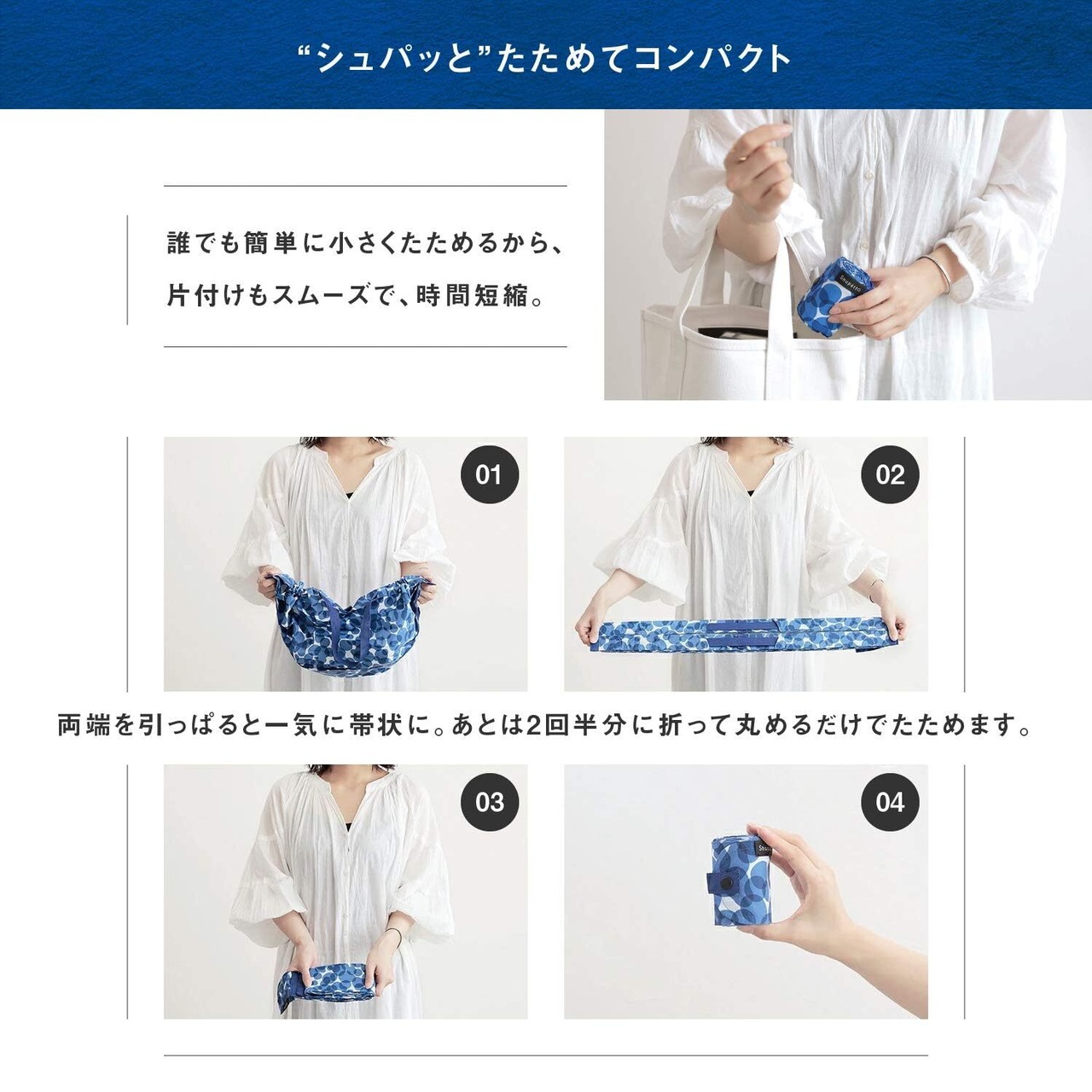 “シュパッと”たためてコンパクト

誰でも簡単に小さくたためるから、
片付けもスムーズで、時間短縮。

Shupatto

01

02

両端を引っぱると一気に帯状に。あとは2回半分に折って丸めるだけでたためます。

03

04

Shupatto