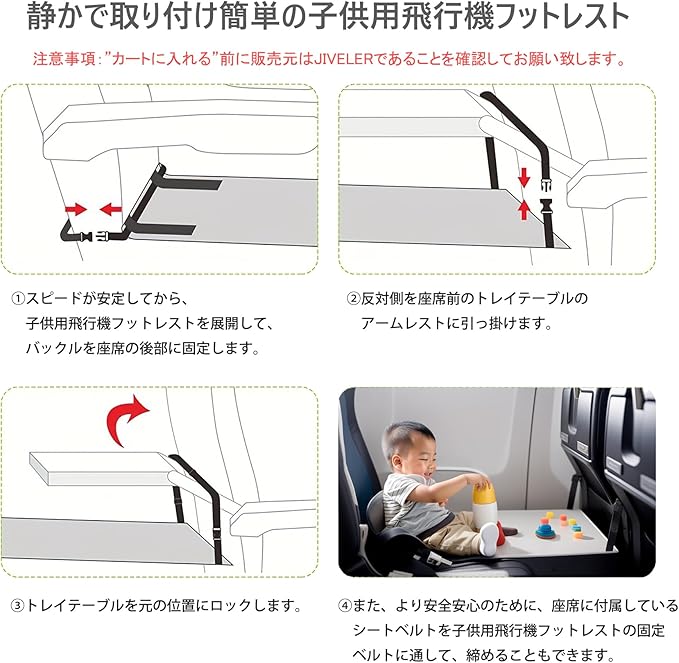 静かで取り付け簡単の子供用飛行機フットレスト

注意事項："カートに入れる"前に販売元はJIVELERであることを確認してお願い致します。

①スピードが安定してから、子供用飛行機フットレストを展開して、バックルを座席の後部に固定します。

②反対側を座席前のトレイテーブルのアームレストに引っ掛けます。

③トレイテーブルを元の位置にロックします。

④また、より安全安心のために、座席に付属しているシートベルトを子供用飛行機フットレストの固定ベルトに通して、締めることもできます。