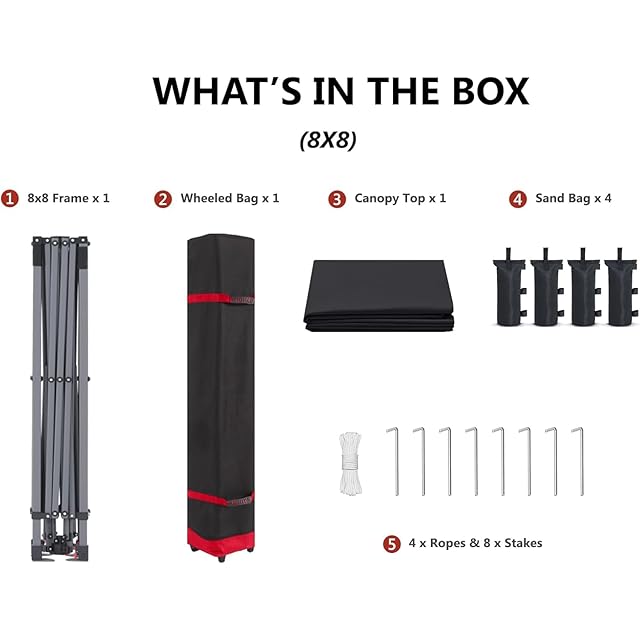 WHAT'S IN THE BOX

(8X8)

1 8x8 Frame x 1

2 Wheeled Bag x 1

3 Canopy Top x 1

4 Sand Bag x 4

5 4 x Ropes & 8 x Stakes