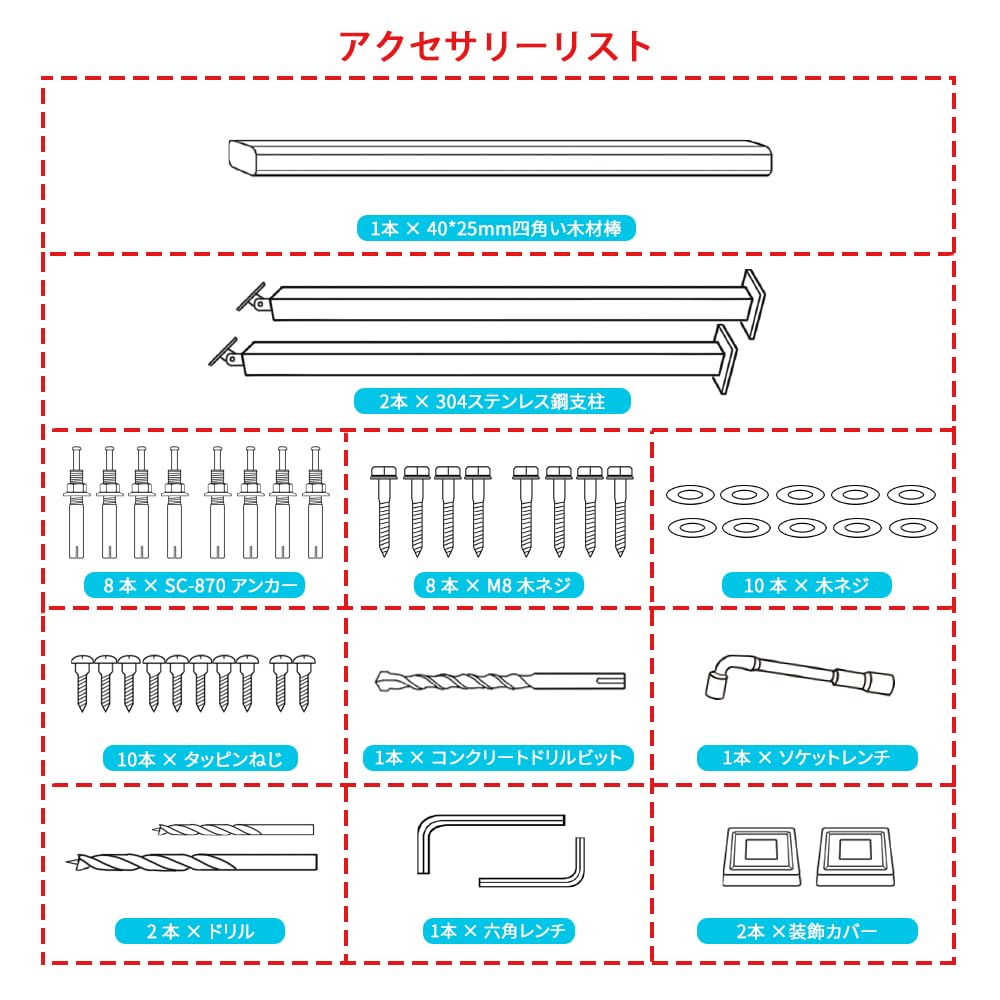 アクセサリーリスト

1本 × 40*25mm四角い木材棒

2本 × 304ステンレス鋼支柱

8 本 × SC-870 アンカー

8 本 × M8 木ネジ

10 本 × 木ネジ

10本 × タッピンねじ

1本 × コンクリートドリルビット

1本 × ソケットレンチ

2 本 × ドリル

1本 × 六角レンチ

2本 ×装飾カバー