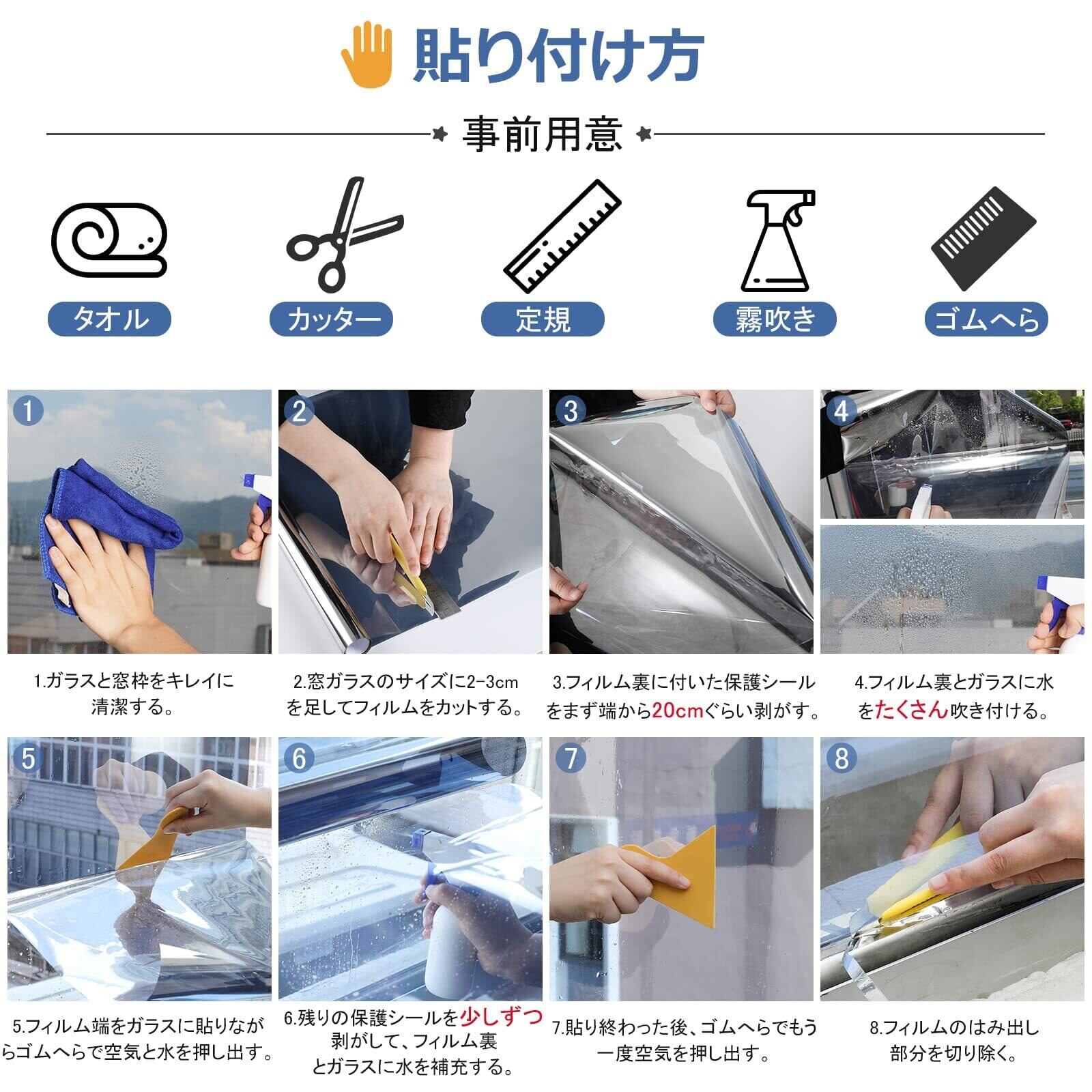 貼り付け方

事前用意

タオル

カッター

定規

霧吹き

ゴムへら

1

2

3

4

1.ガラスと窓枠をキレイに清潔する。

2.窓ガラスのサイズに2-3cmを足してフィルムをカットする。

3.フィルム裏に付いた保護シールをまず端から20cmぐらい剥がす。

4.フィルム裏とガラスに水をたくさん吹き付ける。

5

6

7

8

5.フィルム端をガラスに貼りながらゴムへらで空気と水を押し出す。

6.残りの保護シールを少しずつ剥がして、フィルム裏とガラスに水を補充する。

7.貼り終わった後、ゴムへらでもう一度空気を押し出す。

8.フィルムのはみ出し部分を切り除く。