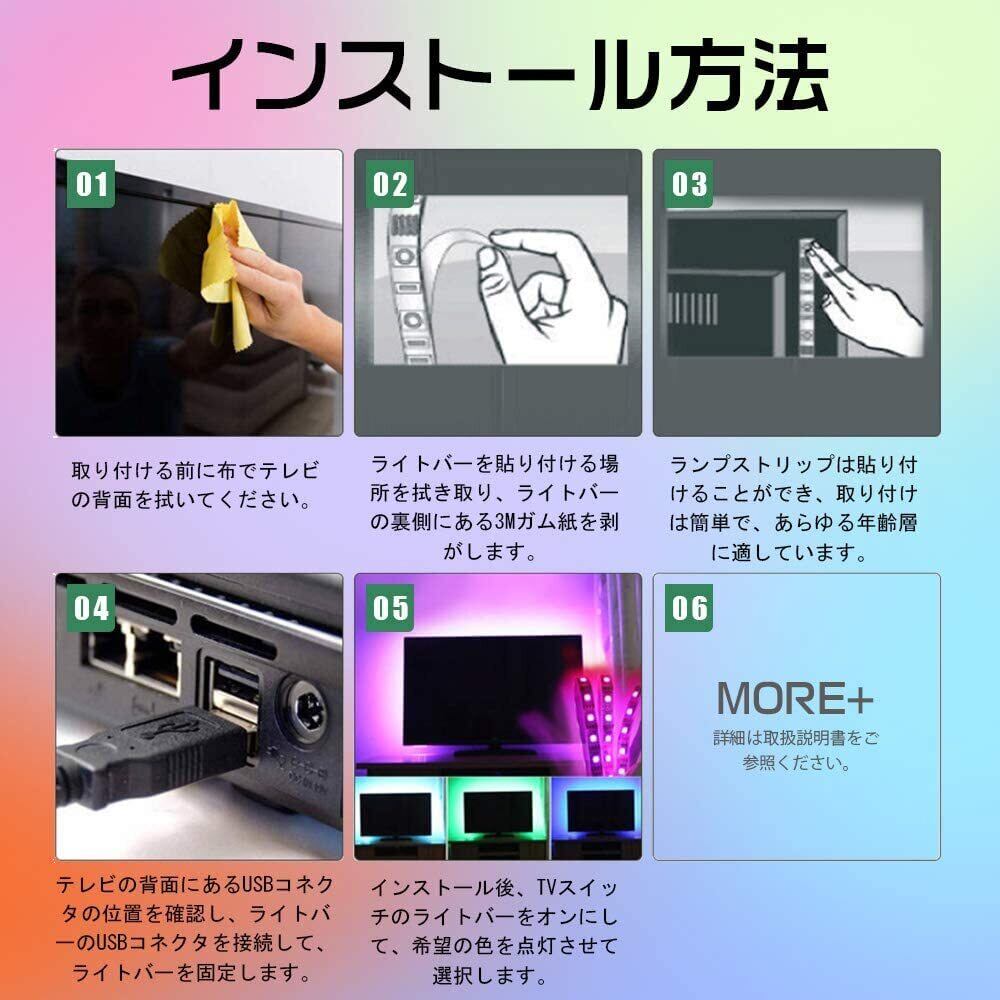 インストール方法

01

取り付ける前に布でテレビの背面を拭いてください。

02

ライトバーを貼り付ける場所を拭き取り、ライトバーの裏側にある3Mガム紙を剥がします。

03

ランプストリップは貼り付けることができ、取り付けは簡単で、あらゆる年齢層に適しています。

04

テレビの背面にあるUSBコネクタの位置を確認し、ライトバーのUSBコネクタを接続して、ライトバーを固定します。

05

インストール後、TVスイッチのライトバーをオンにして、希望の色を点灯させて選択します。

06

MORE+

詳細は取扱説明書をご参照ください。