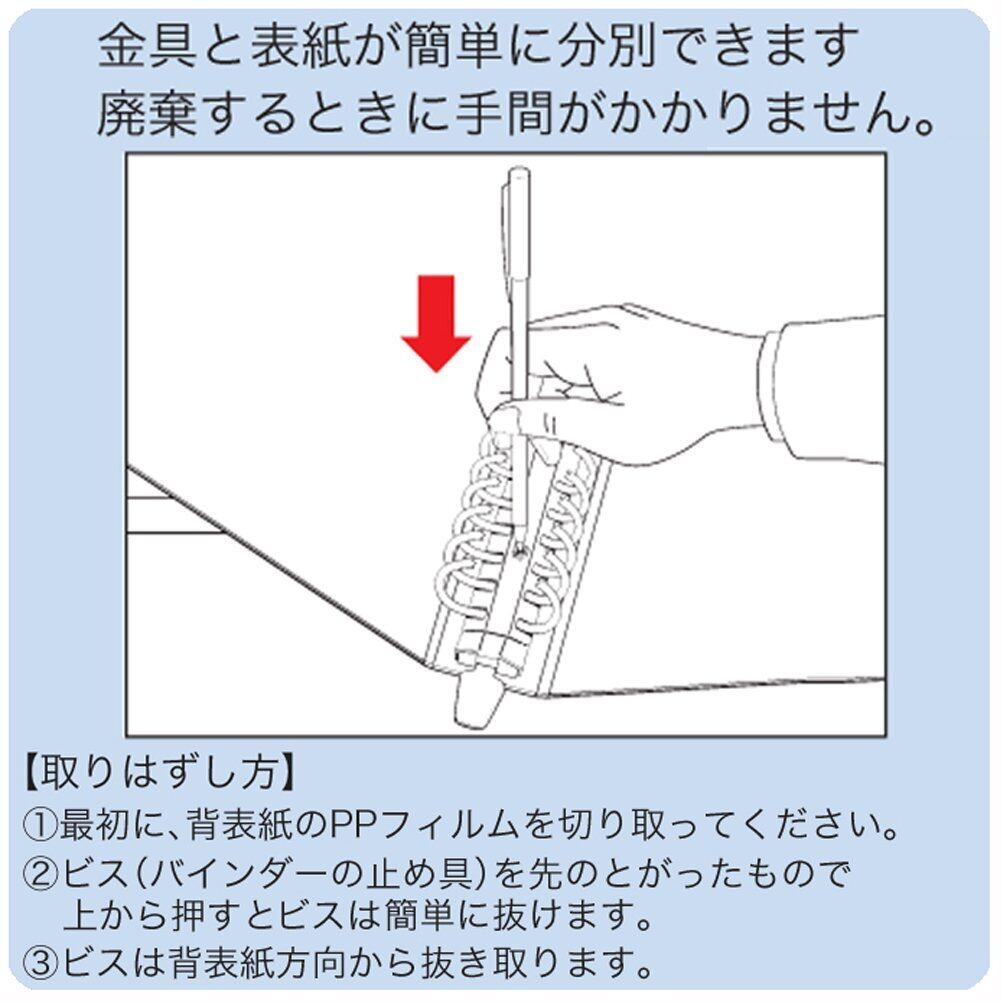 金具と表紙が簡単に分別できます
廃棄するときに手間がかかりません。

【取りはずし方】
①最初に、背表紙のPPフィルムを切り取ってください。
②ビス(バインダーの止め具)を先のとがったもので上から押すとビスは簡単に抜けます。
③ビスは背表紙方向から抜き取ります。