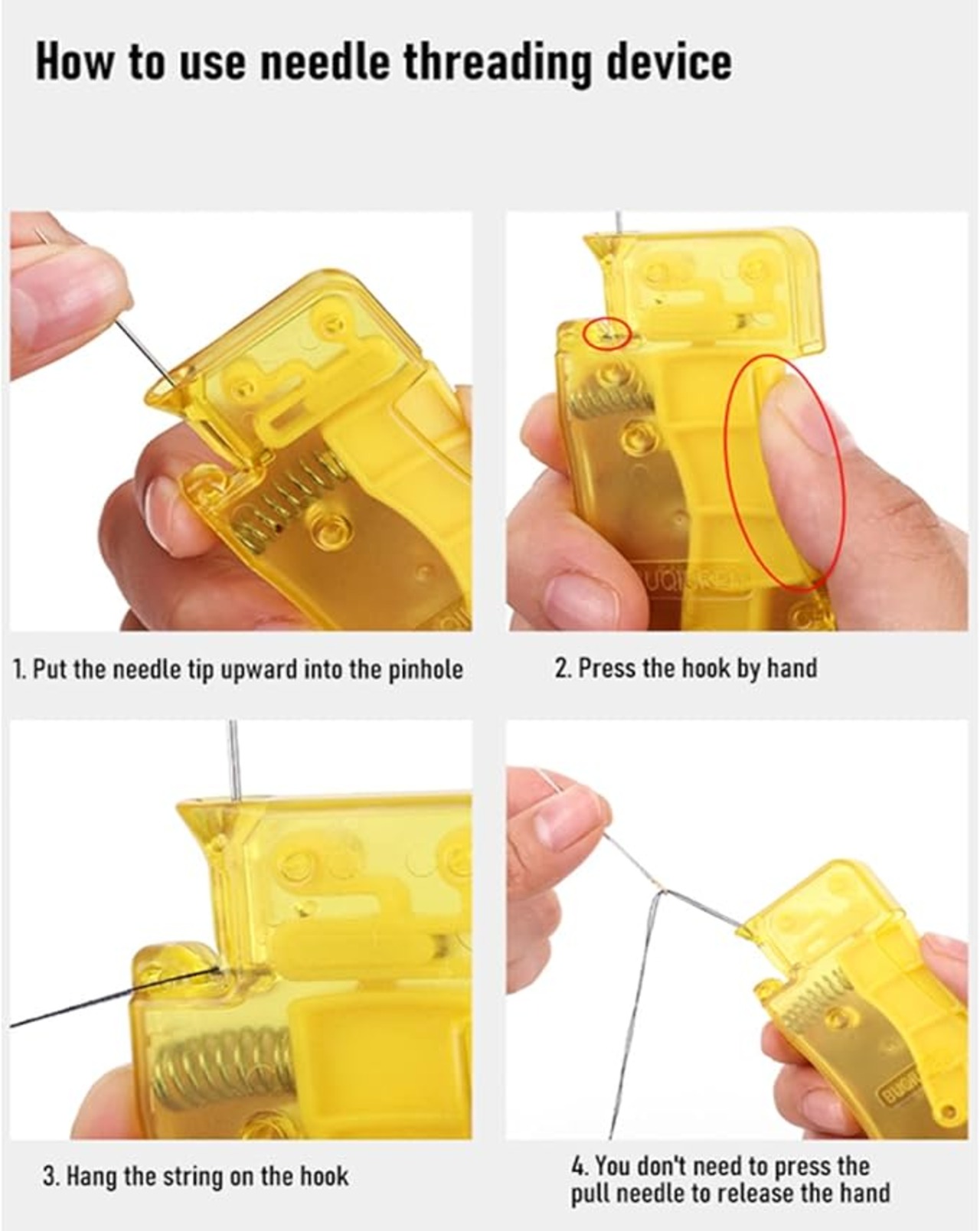 How to use needle threading device

1. Put the needle tip upward into the pinhole

2. Press the hook by hand

3. Hang the string on the hook

4. You don't need to press the pull needle to release the hand