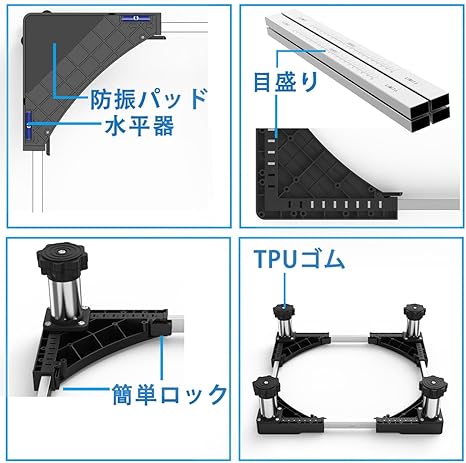 防振パッド
水平器

目盛り

簡単ロック

TPUゴム