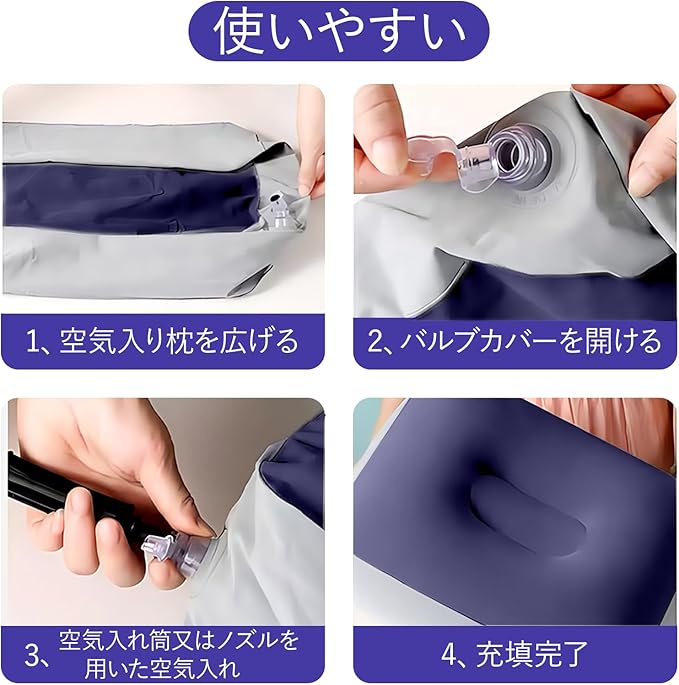 使いやすい

1、空気入り枕を広げる

2、バルブカバーを開ける

3、空気入れ筒又はノズルを用いた空気入れ

4、充填完了