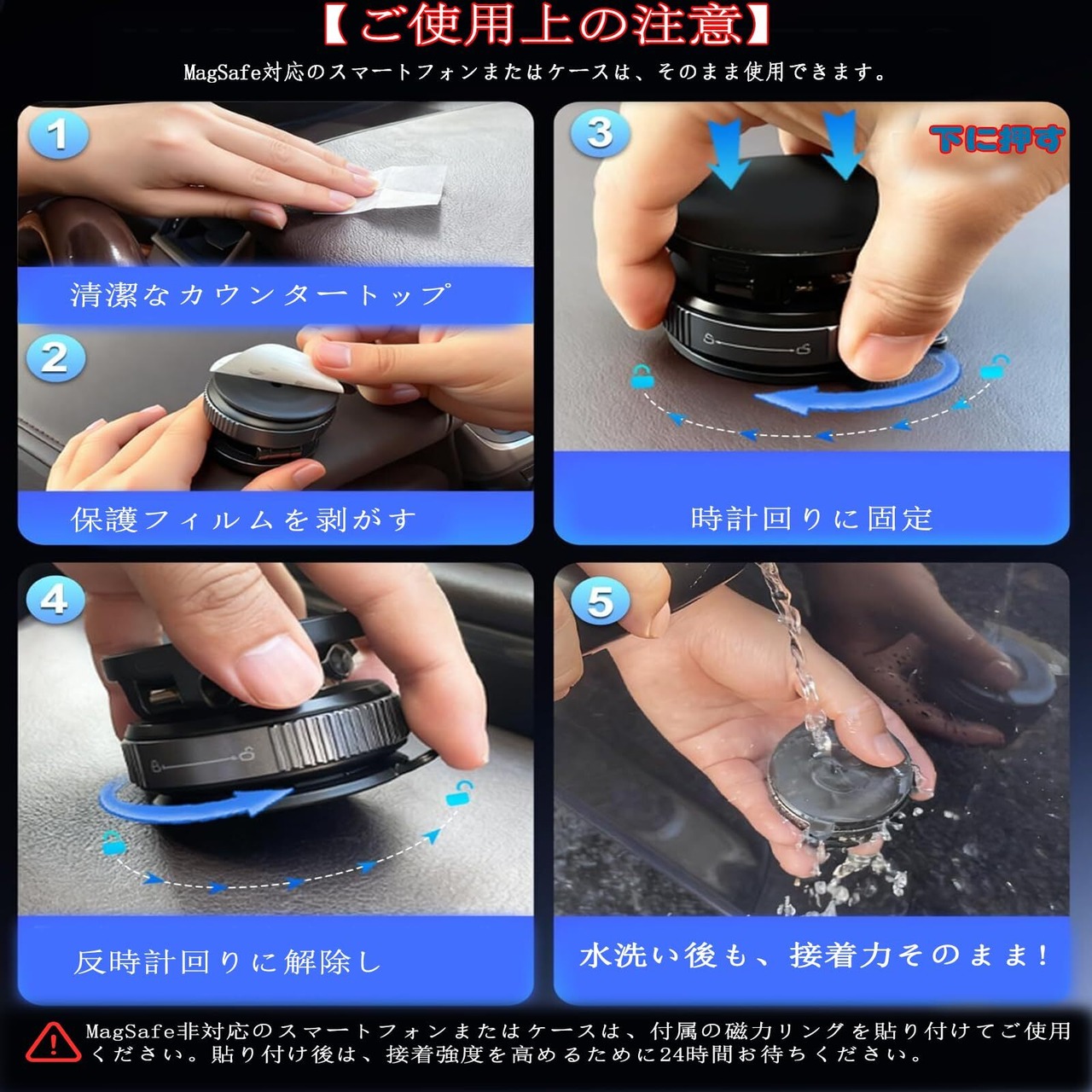 【ご使用上の注意】

MagSafe対応のスマートフォンまたはケースは、そのまま使用できます。

1

清潔なカウンタートップ

2

保護フィルムを剥がす

3

下に押す

時計回りに固定

4

反時計回りに解除し

5

水洗い後も、接着力そのまま！

MagSafe非対応のスマートフォンまたはケースは、付属の磁力リングを貼り付けてご使用ください。貼り付け後は、接着強度を高めるために24時間お待ちください。