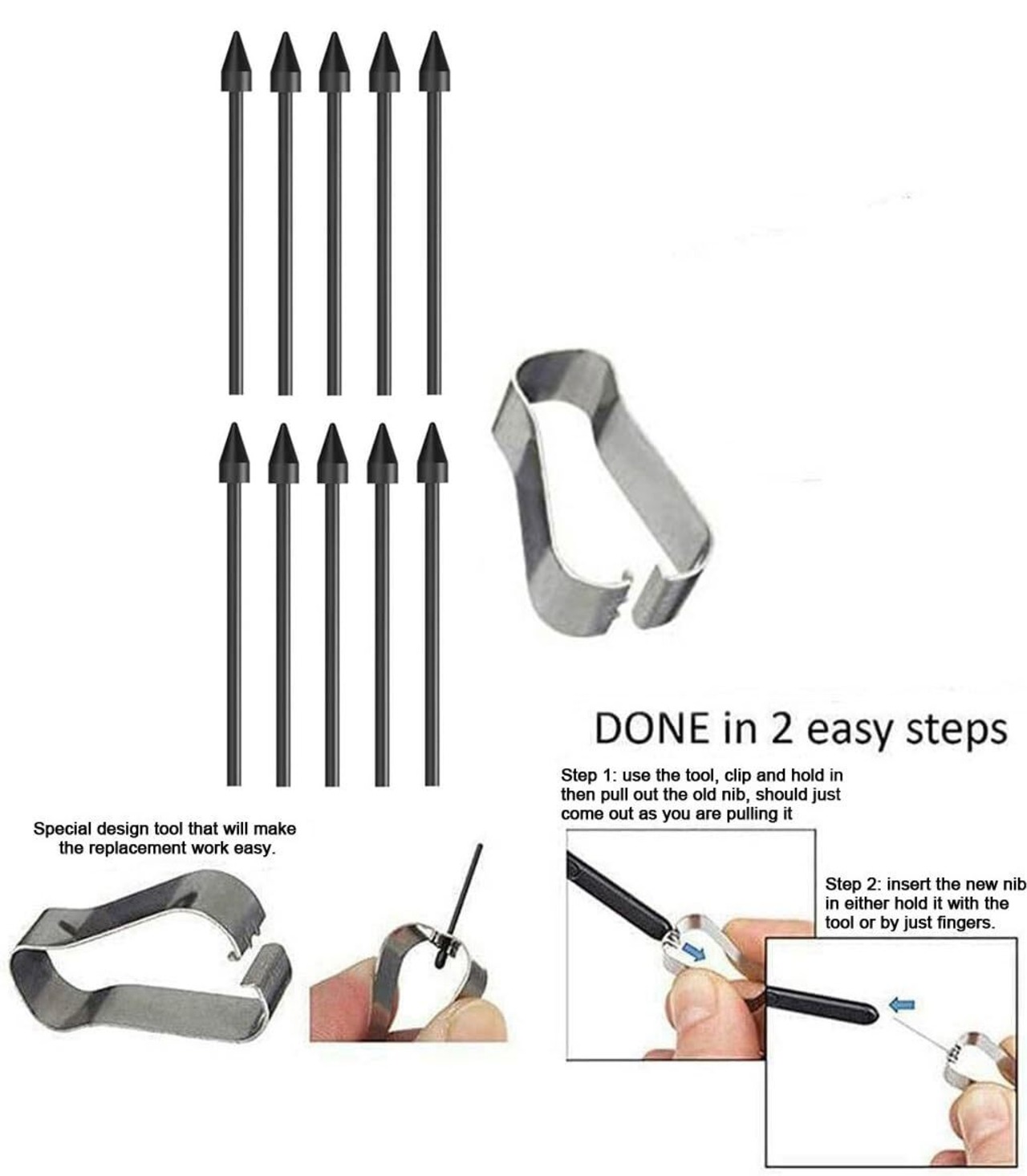 DONE in 2 easy steps

Step 1: use the tool, clip and hold in then pull out the old nib, should just come out as you are pulling it

Special design tool that will make the replacement work easy.

Step 2: insert the new nib in either hold it with the tool or by just fingers.