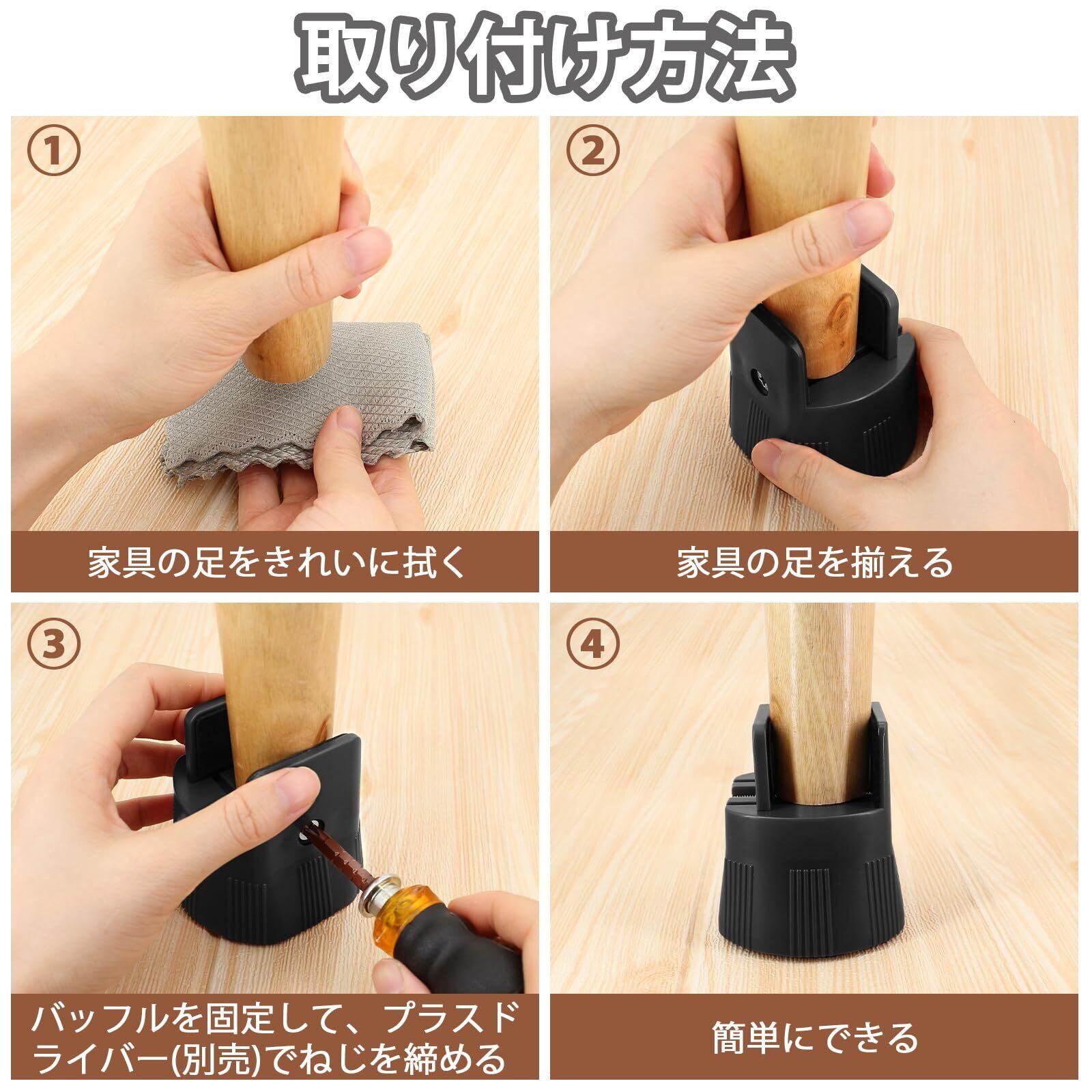 取り付け方法

①

家具の足をきれいに拭く

②

家具の足を揃える

③

バッフルを固定して、プラスドライバー(別売)でねじを締める

④

簡単にできる