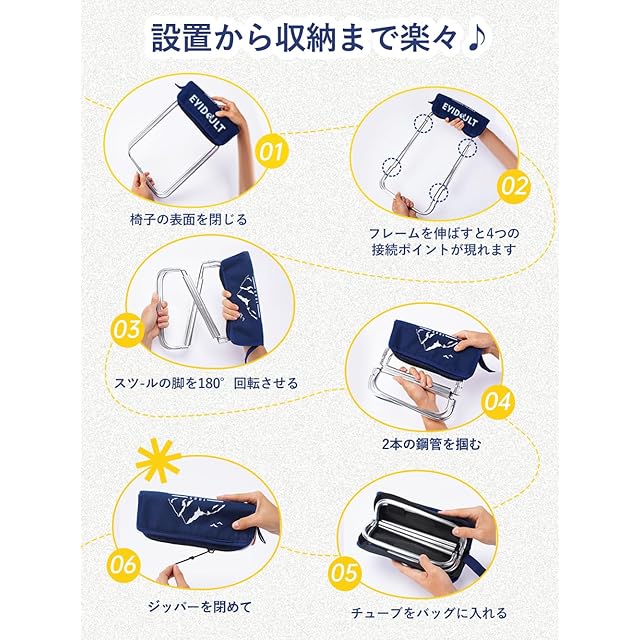 設置から収納まで楽々♪

EVIDEULT

01

椅子の表面を閉じる

EVIDEULT

02

フレームを伸ばすと4つの接続ポイントが現れます

03

スツ-ルの脚を180° 回転させる

04

2本の鋼管を掴む

06

ジッパーを閉めて

05

チューブをバッグに入れる