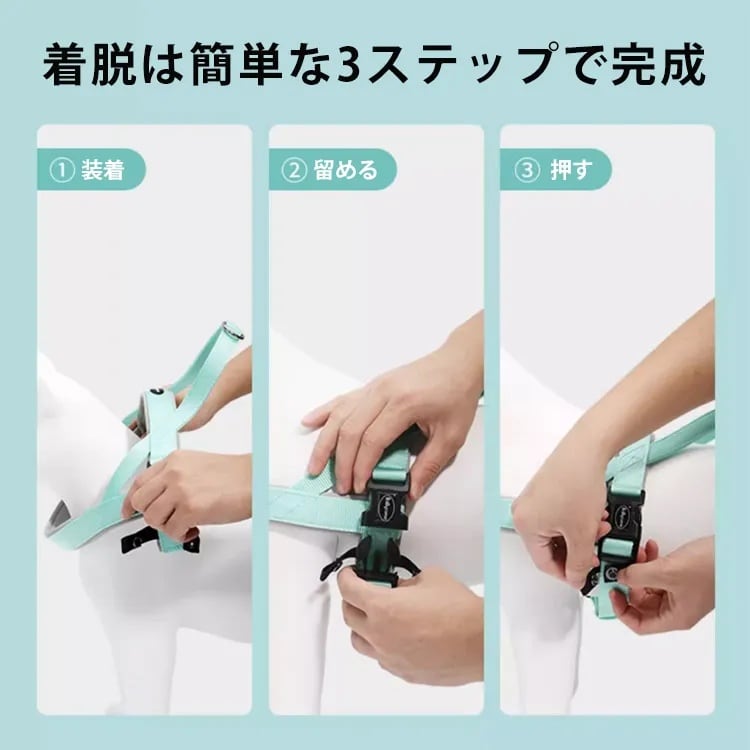 着脱は簡単な3ステップで完成

① 装着

② 留める

③ 押す