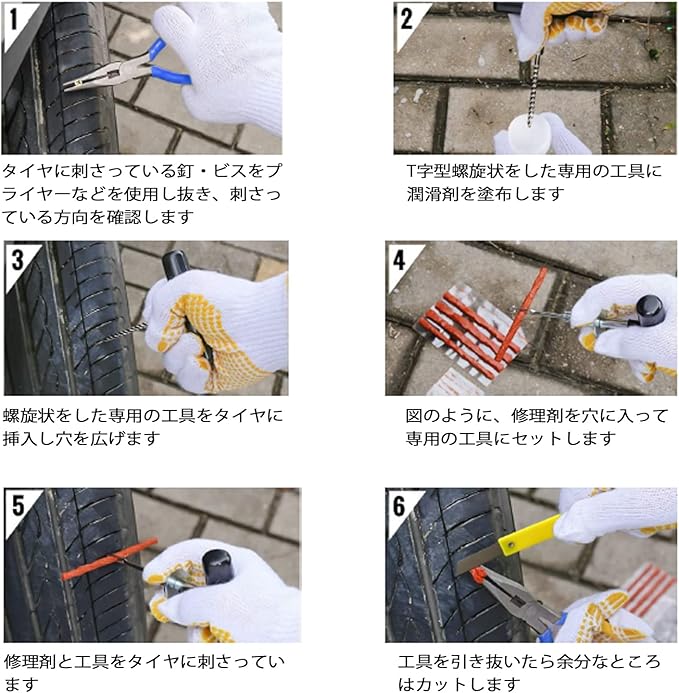 1

タイヤに刺さっている釘・ビスをプライヤーなどを使用し抜き、刺さっている方向を確認します

2

T字型螺旋状をした専用の工具に潤滑剤を塗布します

3

螺旋状をした専用の工具をタイヤに挿入し穴を広げます

4

図のように、修理剤を穴に入って専用の工具にセットします

5

修理剤と工具をタイヤに刺さっています

6

工具を引き抜いたら余分なところはカットします