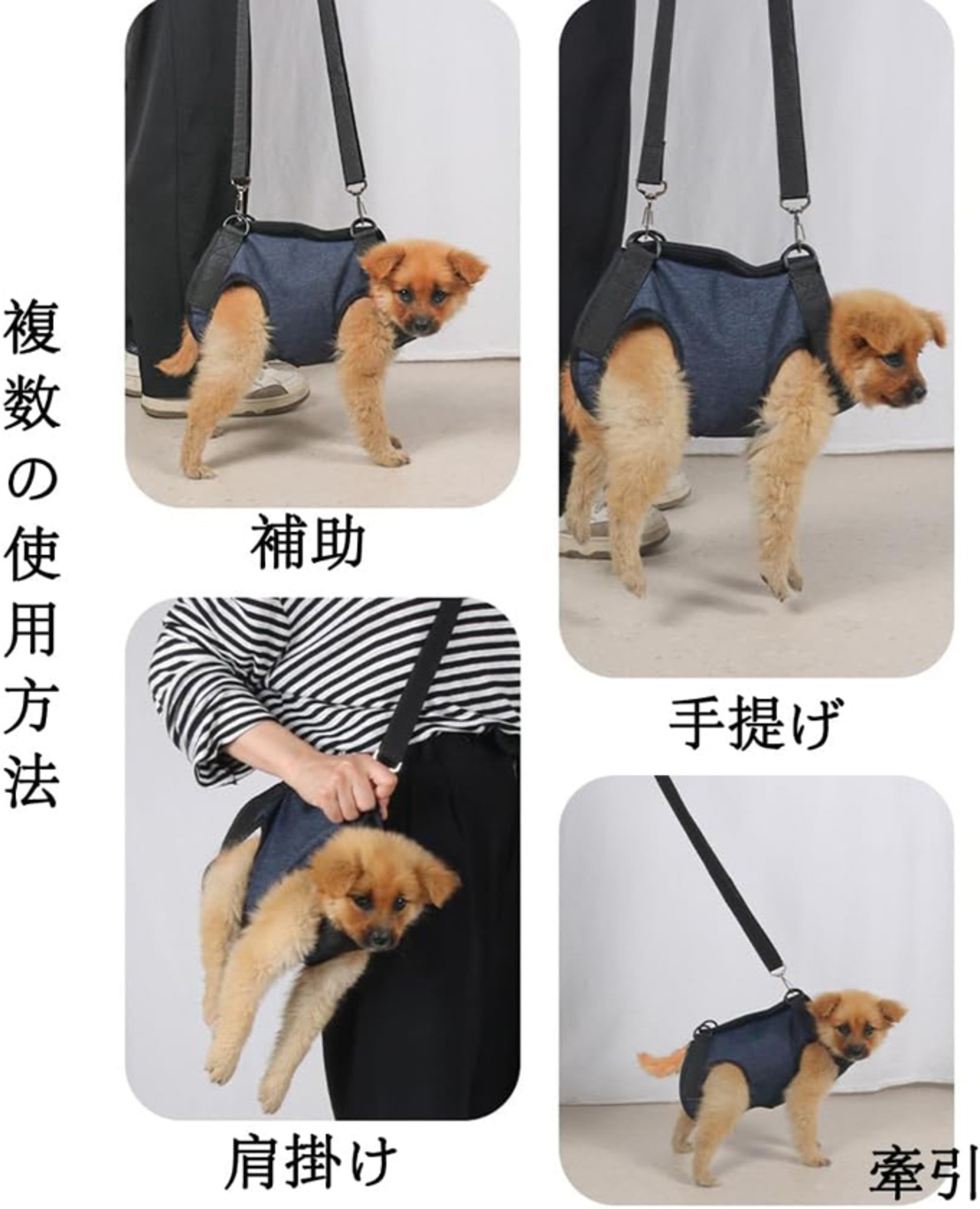 複数の使用方法

補助

手提げ

肩掛け

牽引