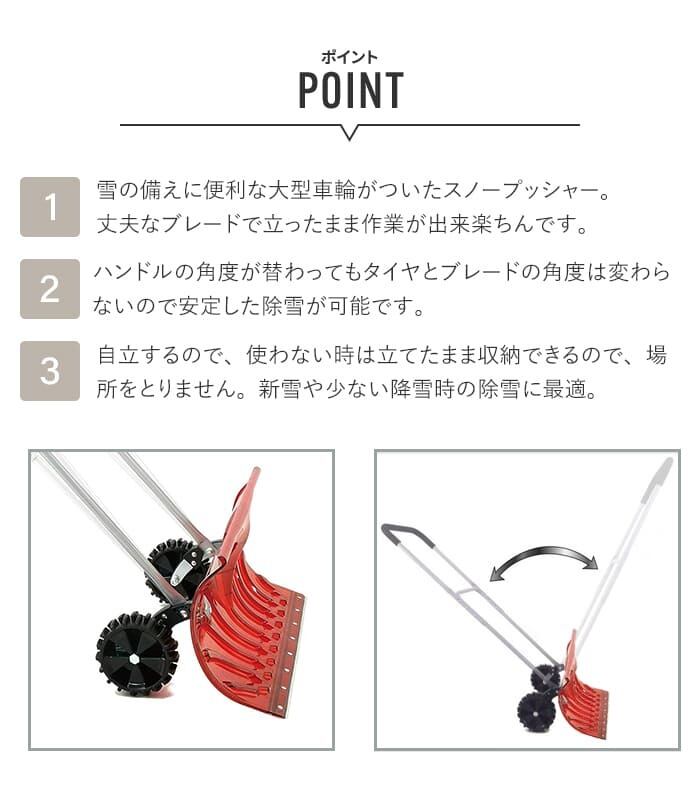 ポイント
POINT

1 雪の備えに便利な大型車輪がついたスノープッシャー。丈夫なブレードで立ったまま作業が出来楽ちんです。

2 ハンドルの角度が替わってもタイヤとブレードの角度は変わらないので安定した除雪が可能です。

3 自立するので、使わない時は立てたまま収納できるので、場所をとりません。新雪や少ない降雪時の除雪に最適。