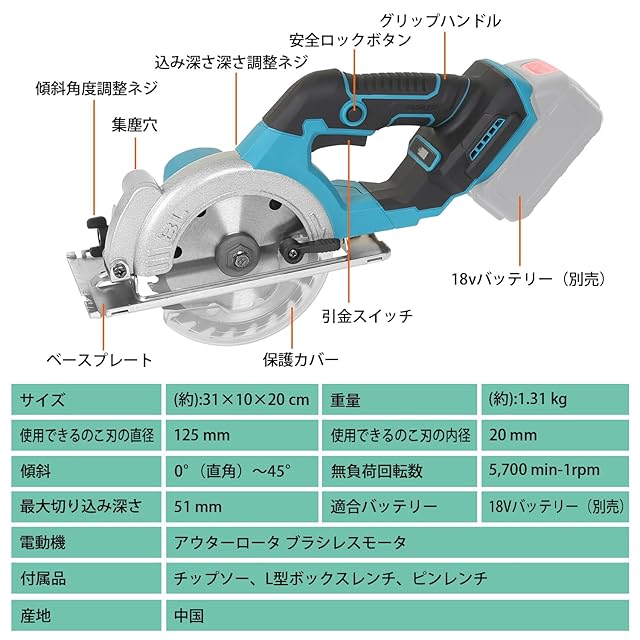 グリップハンドル
安全ロックボタン
込み深さ深さ調整ネジ
傾斜角度調整ネジ
集塵穴
18vバッテリー（別売）
引金スイッチ
ベースプレート
保護カバー

| サイズ | (約):31×10×20 cm | 重量 | (約):1.31 kg |
|---|---|---|---|
| 使用できるのこ刃の直径 | 125 mm | 使用できるのこ刃の内径 | 20 mm |
| 傾斜 | 0°（直角）～45° | 無負荷回転数 | 5,700 min-1rpm |
| 最大切り込み深さ | 51 mm | 適合バッテリー | 18Vバッテリー（別売） |
| 電動機 | アウターロータ ブラシレスモータ | | |
| 付属品 | チップソー、L型ボックスレンチ、ピンレンチ | | |
| 産地 | 中国 | | |