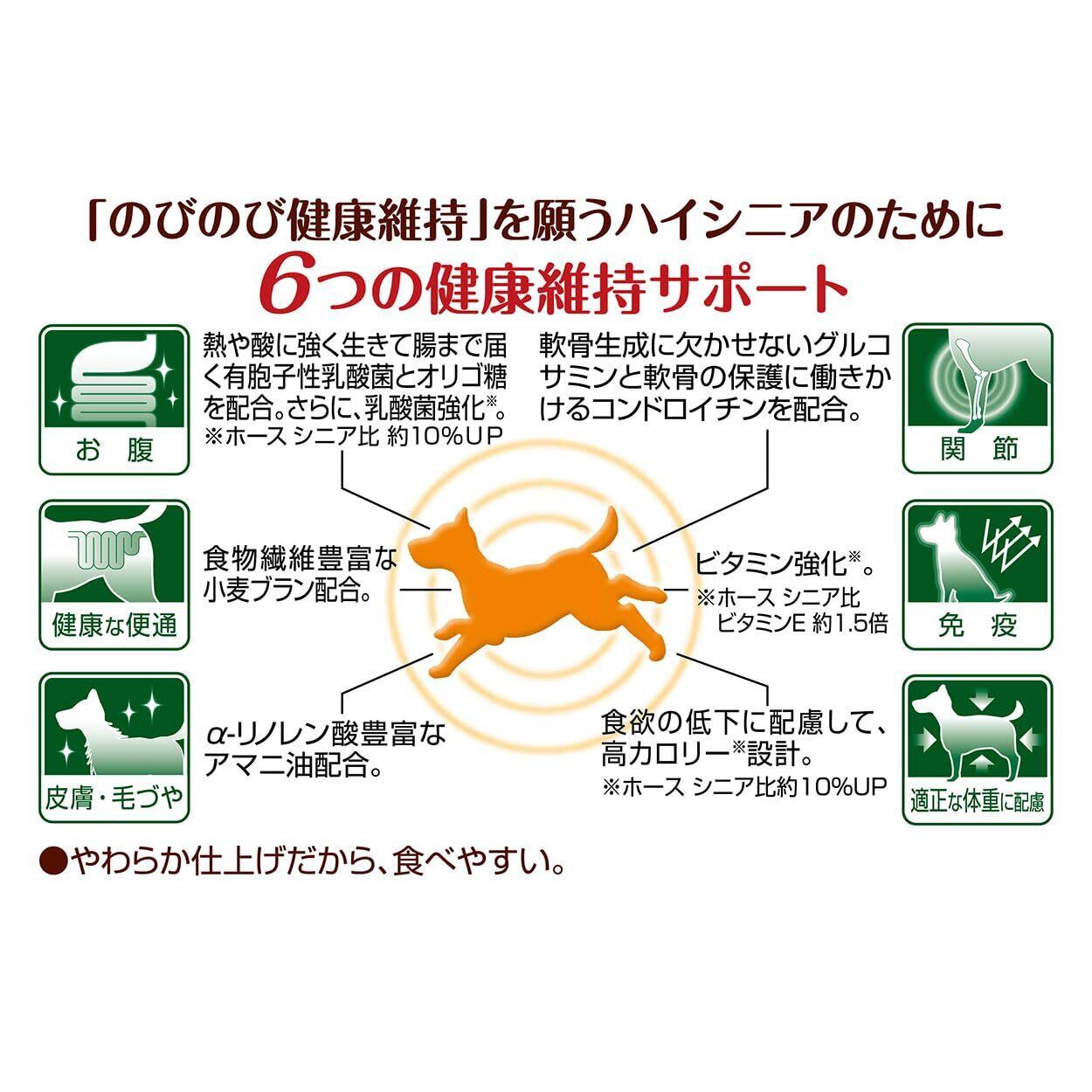 「のびのび健康維持」を願うハイシニアのために
6つの健康維持サポート

お 腹

熱や酸に強く生きて腸まで届く有胞子性乳酸菌とオリゴ糖を配合。さらに、乳酸菌強化※。
※ホース シニア比 約10%UP

軟骨生成に欠かせないグルコサミンと軟骨の保護に働きかけるコンドロイチンを配合。

関 節

健康な便通

食物繊維豊富な小麦ブラン配合。

ビタミン強化※。
※ホース シニア比 ビタミンE 約1.5倍

免 疫

皮膚・毛づや

α-リノレン酸豊富なアマニ油配合。

食欲の低下に配慮して、高カロリー※設計。
※ホース シニア比約10%UP

適正な体重に配慮

●やわらか仕上げだから、食べやすい。