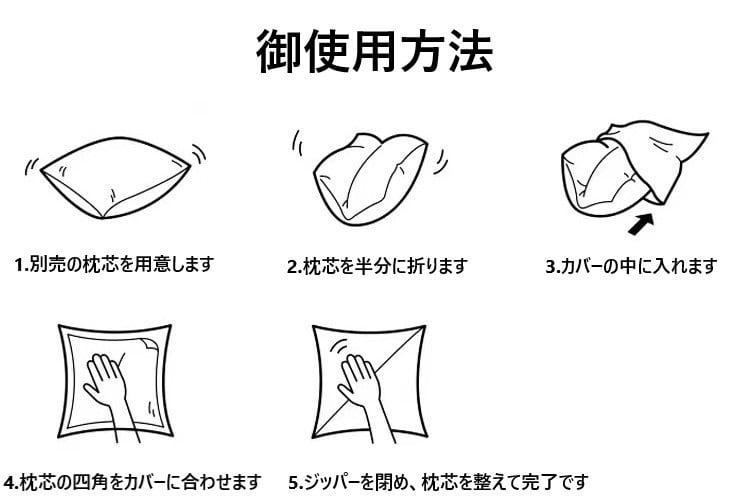 御使用方法

1.別売の枕芯を用意します

2.枕芯を半分に折ります

3.カバーの中に入れます

4.枕芯の四角をカバーに合わせます

5.ジッパーを閉め、枕芯を整えて完了です