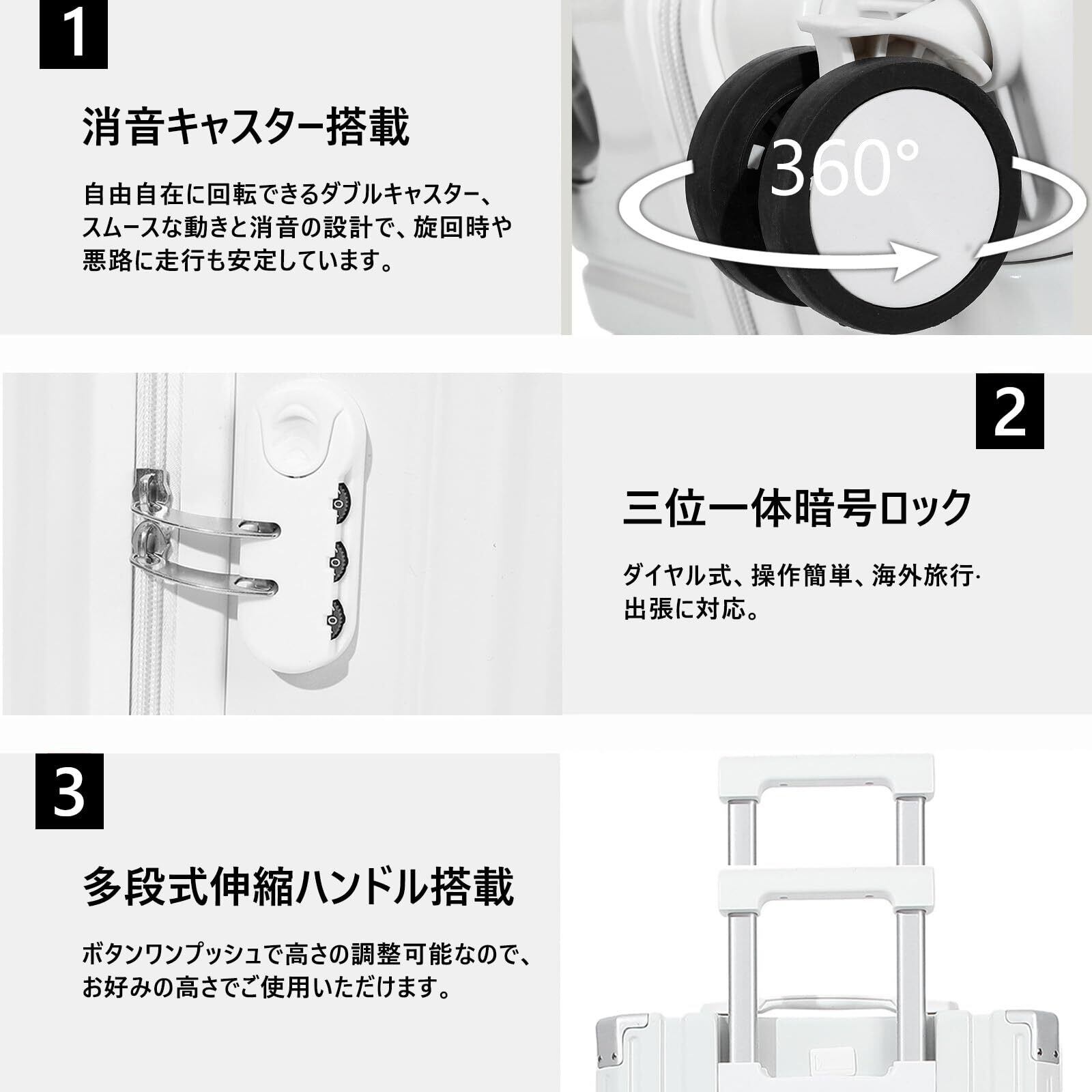 1

消音キャスター搭載

自由自在に回転できるダブルキャスター、スムースな動きと消音の設計で、旋回時や悪路に走行も安定しています。

360°

2

三位一体暗号ロック

ダイヤル式、操作簡単、海外旅行·出張に対応。

3

多段式伸縮ハンドル搭載

ボタンワンプッシュで高さの調整可能なので、お好みの高さでご使用いただけます。