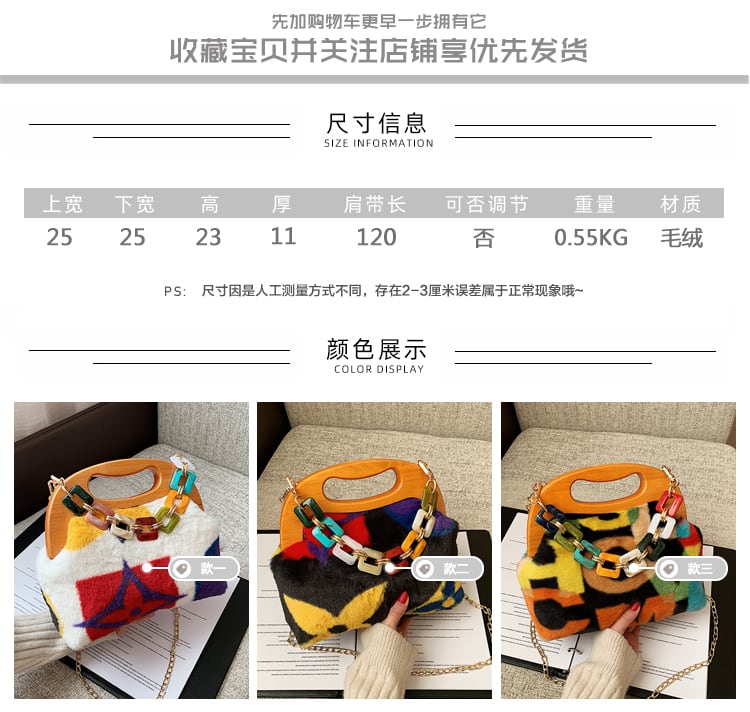 先加购物车更早一步拥有它

收藏宝贝并关注店铺享优先发货

尺寸信息
SIZE INFORMATION

| 上宽 | 下宽 | 高 | 厚 | 肩带长 | 可否调节 | 重量 | 材质 |
|---|---|---|---|---|---|---|---|
| 25 | 25 | 23 | 11 | 120 | 否 | 0.55KG | 毛绒 |

PS: 尺寸因是人工测量方式不同，存在2-3厘米误差属于正常现象哦~

颜色展示
COLOR DISPLAY

款一

款二

款三