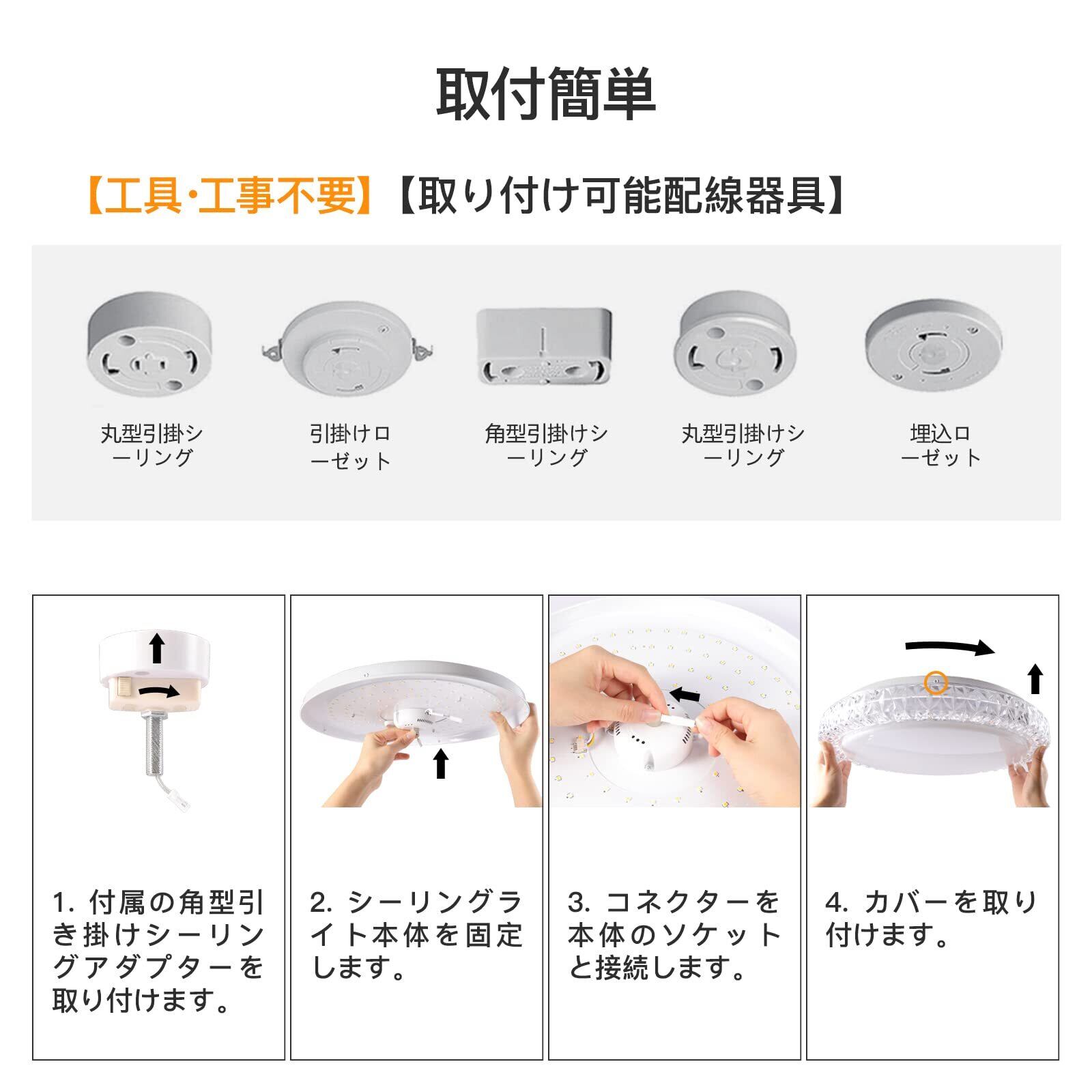 取付簡単

【工具·工事不要】【取り付け可能配線器具】

丸型引掛シーリング

引掛けローゼット

角型引掛けシーリング

丸型引掛けシーリング

埋込ローゼット

1. 付属の角型引き掛けシーリングアダプターを取り付けます。

2. シーリングライト本体を固定します。

3. コネクターを本体のソケットと接続します。

4. カバーを取り付けます。