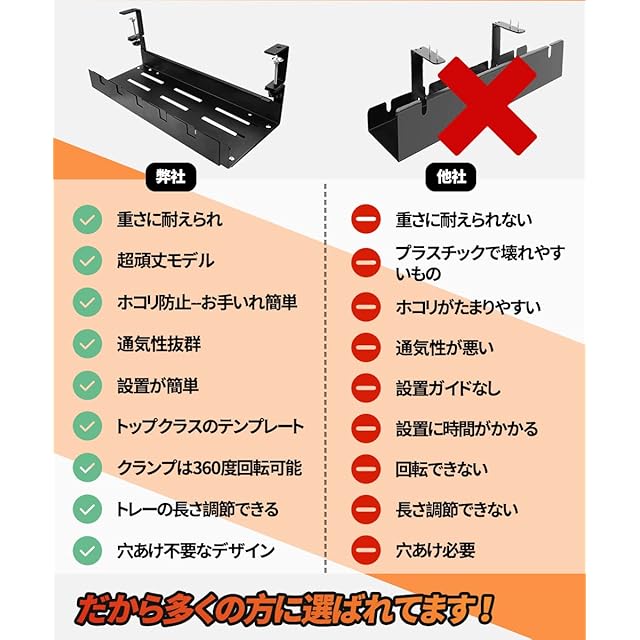 弊社

重さに耐えられ

超頑丈モデル

ホコリ防止–お手いれ簡単

通気性抜群

設置が簡単

トップクラスのテンプレート

クランプは360度回転可能

トレーの長さ調節できる

穴あけ不要なデザイン

他社

重さに耐えられない

プラスチックで壊れやすいもの

ホコリがたまりやすい

通気性が悪い

設置ガイドなし

設置に時間がかかる

回転できない

長さ調節できない

穴あけ必要

だから多くの方に選ばれてます!