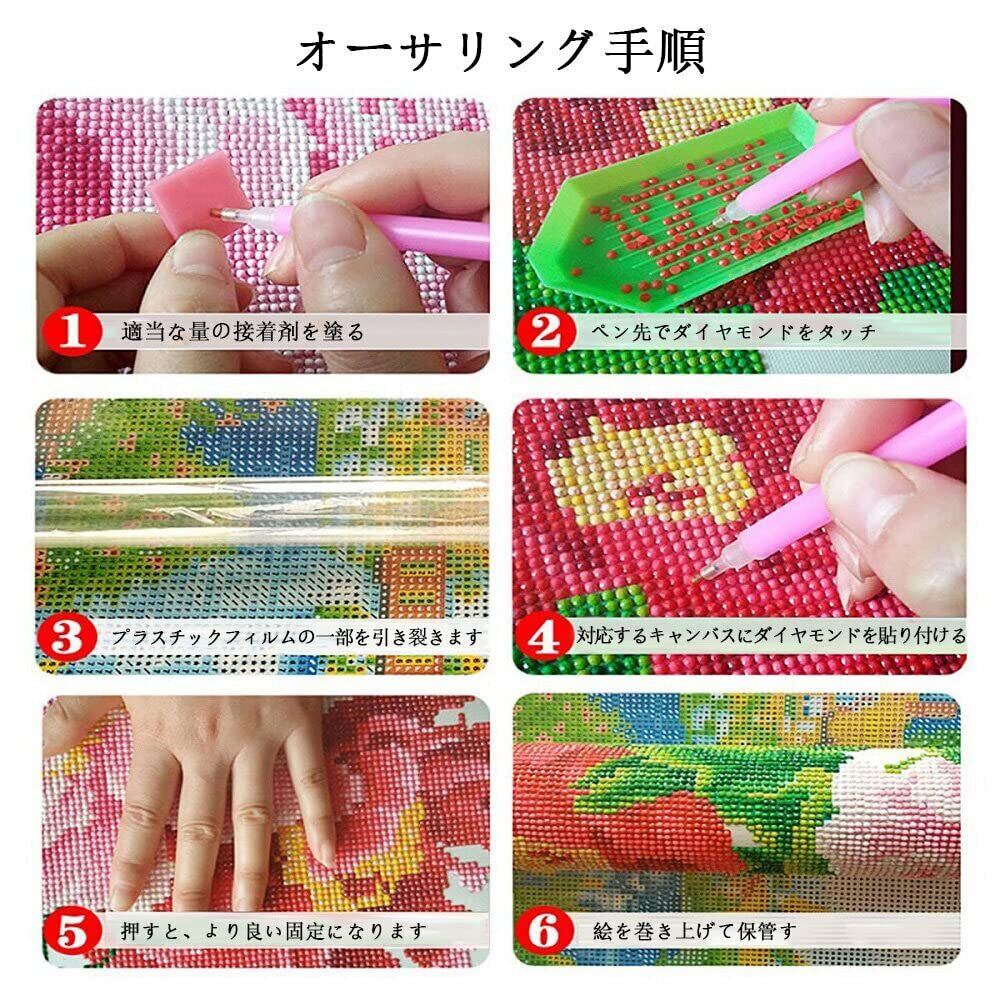 オーサリング手順

1 適当な量の接着剤を塗る

2 ペン先でダイヤモンドをタッチ

3 プラスチックフィルムの一部を引き裂きます

4 対応するキャンバスにダイヤモンドを貼り付ける

5 押すと、より良い固定になります

6 絵を巻き上げて保管す