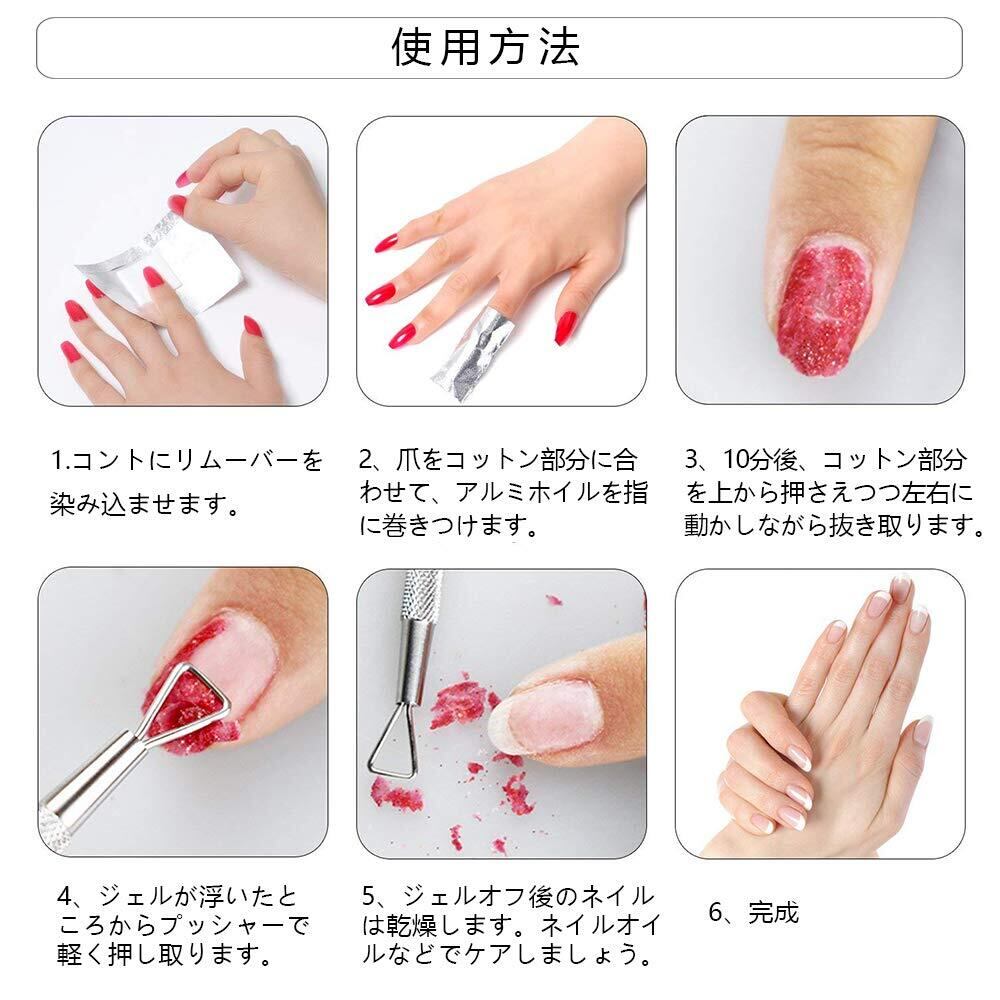 使用方法

1.コントにリムーバーを染み込ませます。

2、爪をコットン部分に合わせて、アルミホイルを指に巻きつけます。

3、10分後、コットン部分を上から押さえつつ左右に動かしながら抜き取ります。

4、ジェルが浮いたところからプッシャーで軽く押し取ります。

5、ジェルオフ後のネイルは乾燥します。ネイルオイルなどでケアしましょう。

6、完成