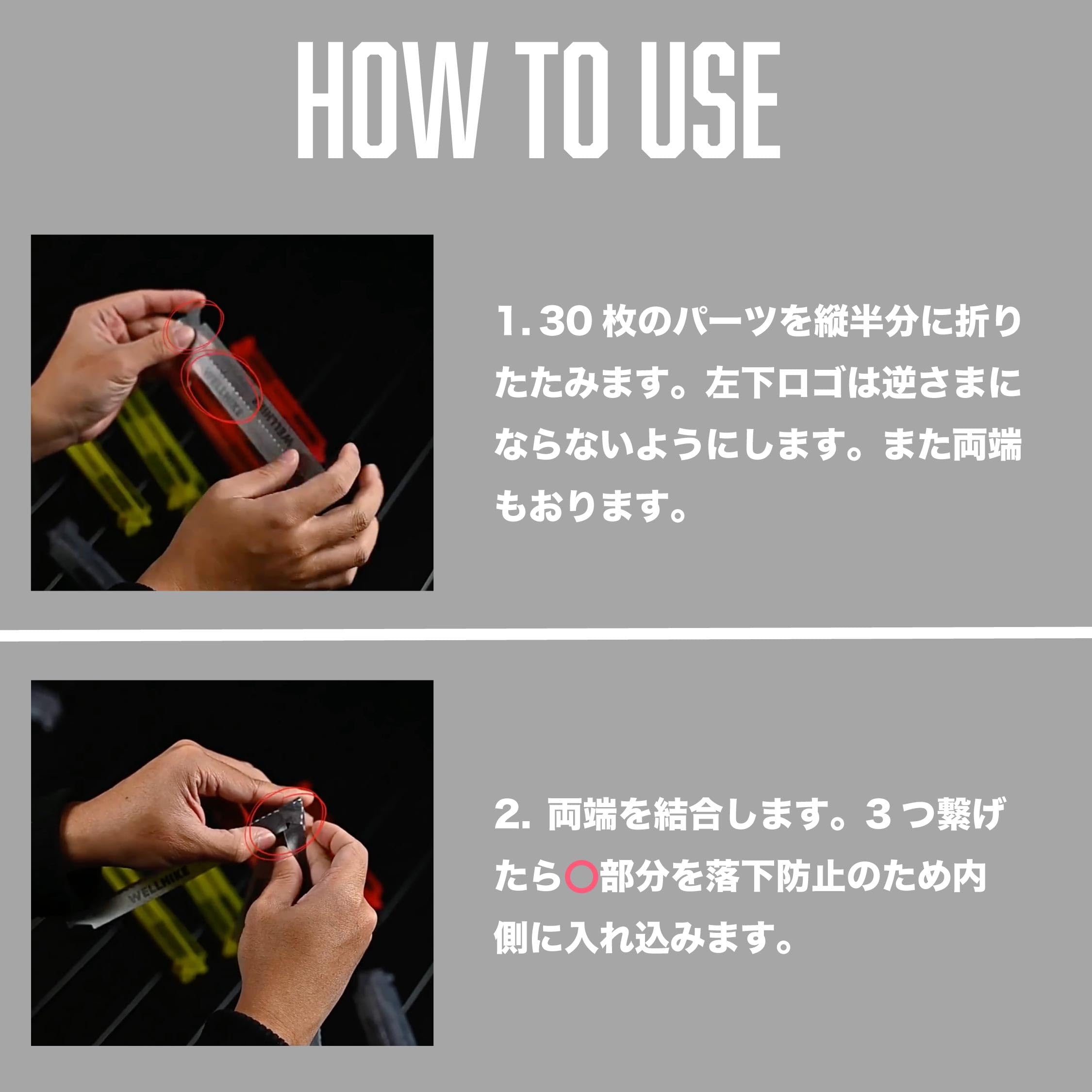 HOW TO USE

WELLMIKE

1. 30 枚のパーツを縦半分に折りたたみます。左下ロゴは逆さまにならないようにします。また両端もおります。

WELLMIKE

2. 両端を結合します。3 つ繋げたら○部分を落下防止のため内側に入れ込みます。