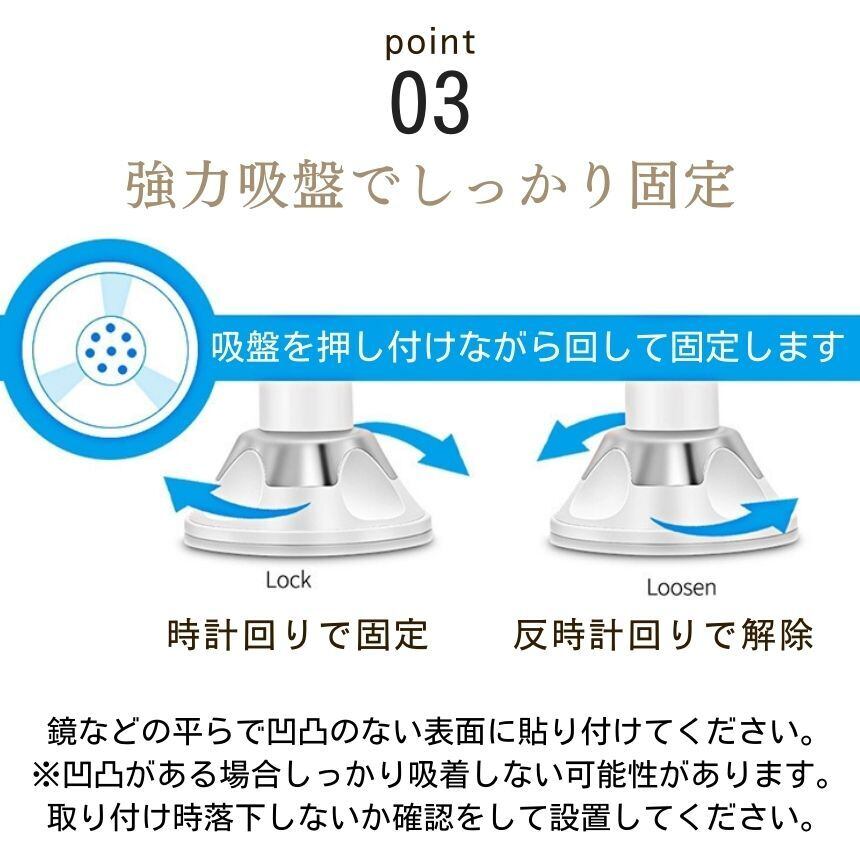 point
03
強力吸盤でしっかり固定

吸盤を押し付けながら回して固定します

Lock
時計回りで固定

Loosen
反時計回りで解除

鏡などの平らで凹凸のない表面に貼り付けてください。
※凹凸がある場合しっかり吸着しない可能性があります。
取り付け時落下しないか確認をして設置してください。