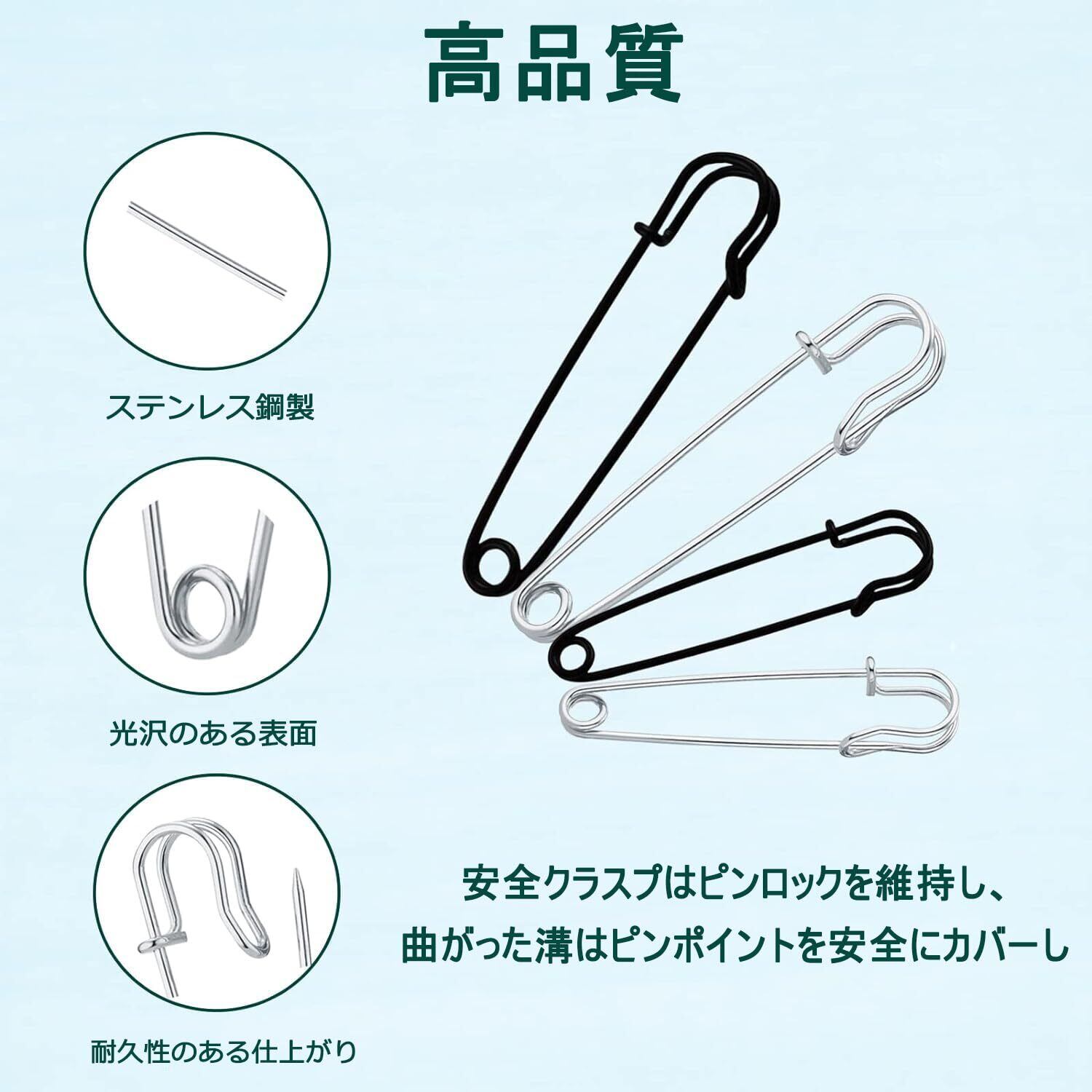 高品質

ステンレス鋼製

光沢のある表面

耐久性のある仕上がり

安全クラスプはピンロックを維持し、
曲がった溝はピンポイントを安全にカバーし