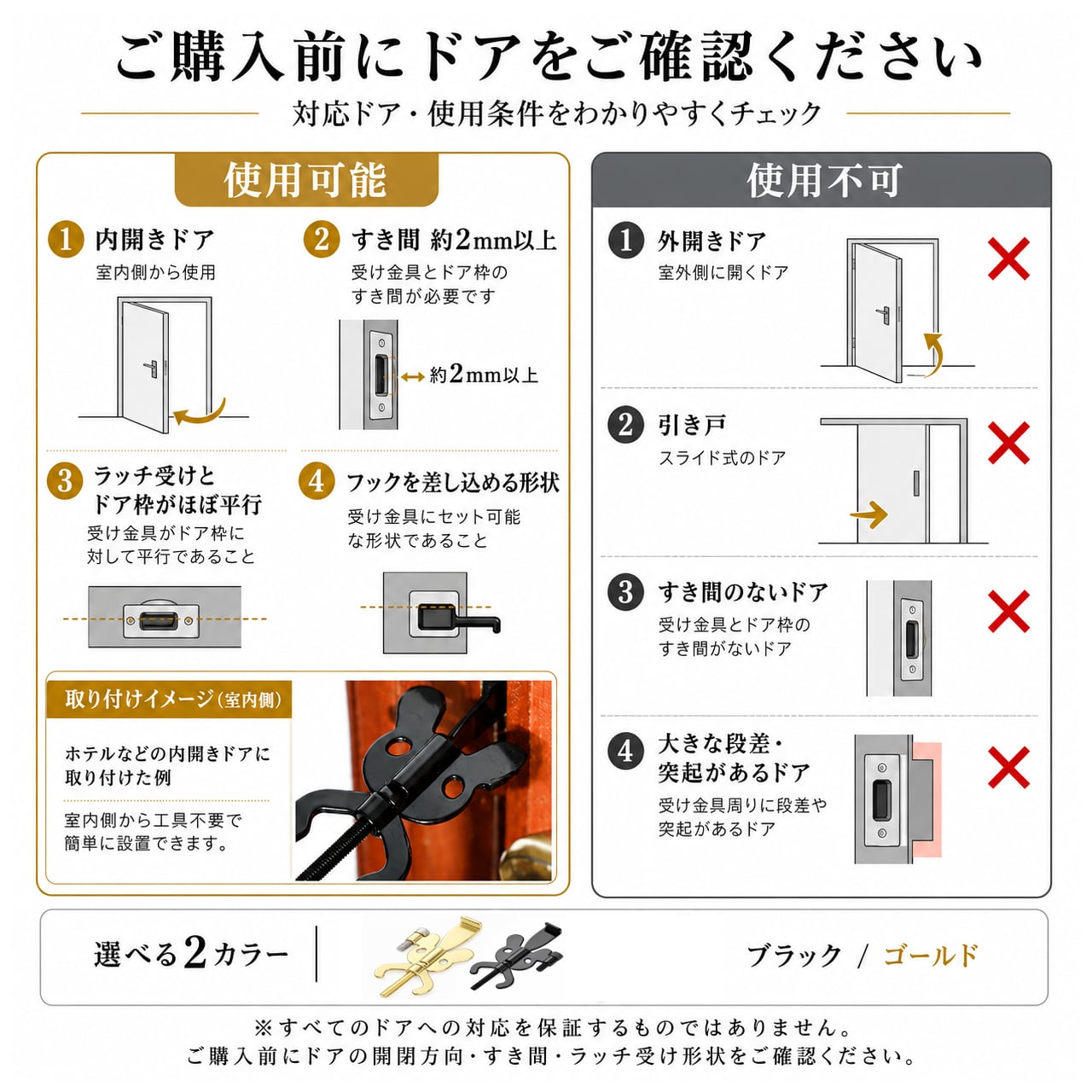 ご購入前にドアをご確認ください

対応ドア・使用条件をわかりやすくチェック

使用可能

1 内開きドア
室内側から使用

2 すき間 約2mm以上
受け金具とドア枠のすき間が必要です

約2mm以上

3 ラッチ受けとドア枠がほぼ平行
受け金具がドア枠に対して平行であること

4 フックを差し込める形状
受け金具にセット可能な形状であること

取り付けイメージ(室内側)
ホテルなどの内開きドアに取り付けた例

室内側から工具不要で簡単に設置できます。

使用不可

1 外開きドア
室外側に開くドア

2 引き戸
スライド式のドア

3 すき間のないドア
受け金具とドア枠のすき間がないドア

4 大きな段差・突起があるドア
受け金具周りに段差や突起があるドア

選べる2カラー

ブラック / ゴールド

※すべてのドアへの対応を保証するものではありません。
ご購入前にドアの開閉方向・すき間・ラッチ受け形状をご確認ください。